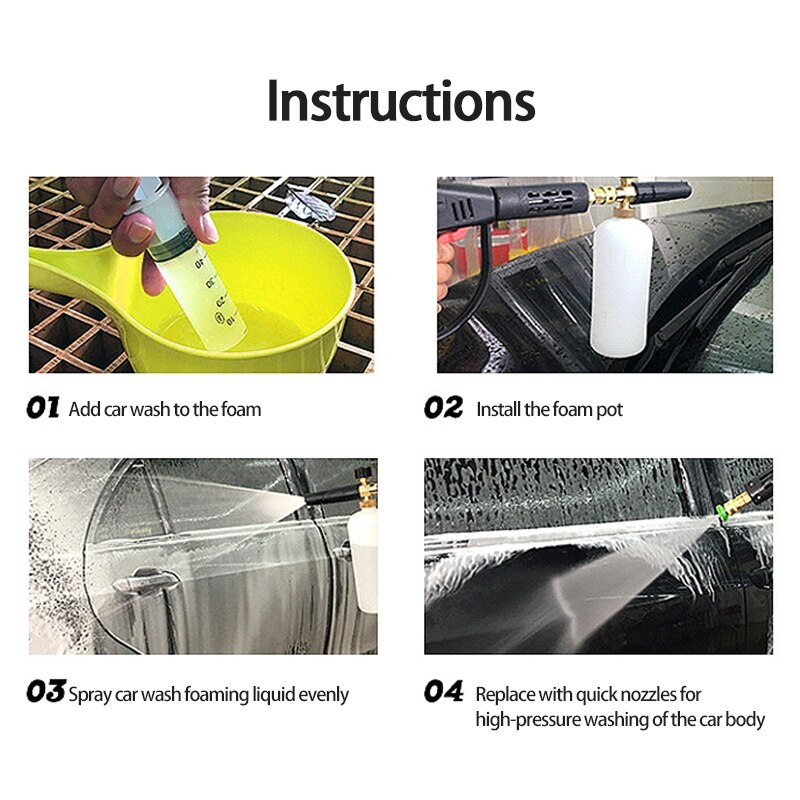 Instructions

01 Add car wash to the foam

02 Install the foam pot

03 Spray car wash foaming liquid evenly

04 Replace with quick nozzles for high-pressure washing of the car body