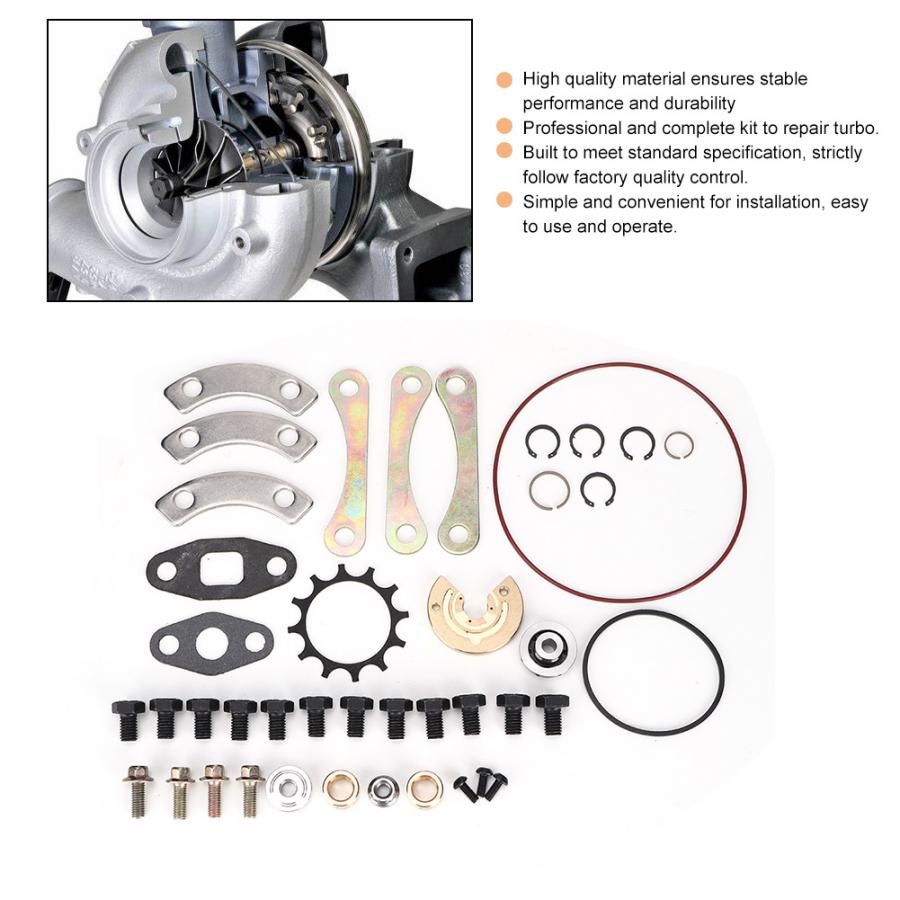 High quality material ensures stable performance and durability

Professional and complete kit to repair turbo.

Built to meet standard specification, strictly follow factory quality control.

Simple and convenient for installation, easy to use and operate.