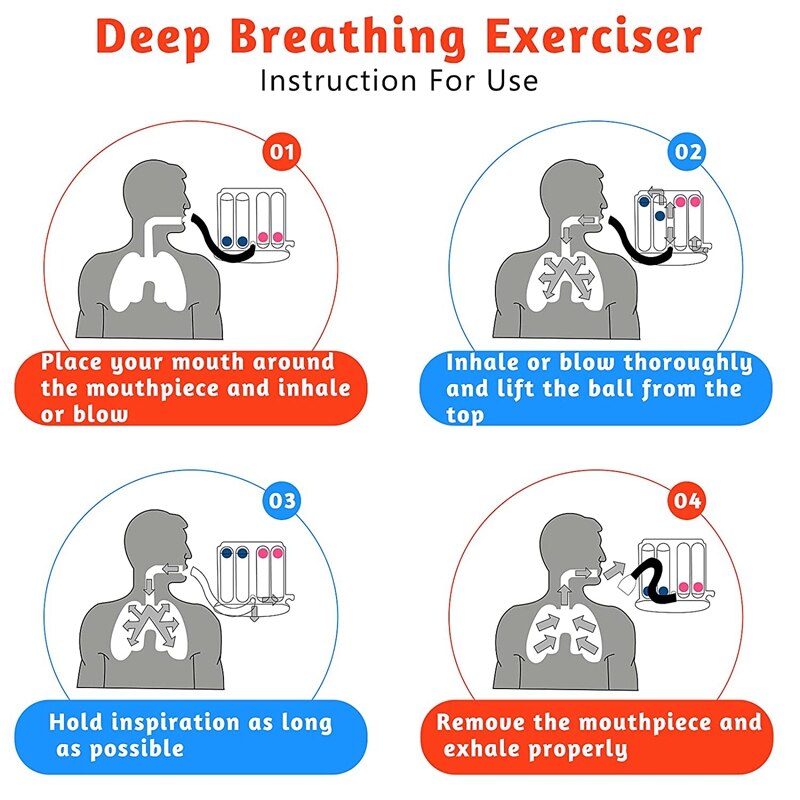 Deep Breathing Exerciser
Instruction For Use

01

Place your mouth around the mouthpiece and inhale or blow

02

Inhale or blow thoroughly and lift the ball from the top

03

Hold inspiration as long as possible

04

Remove the mouthpiece and exhale properly