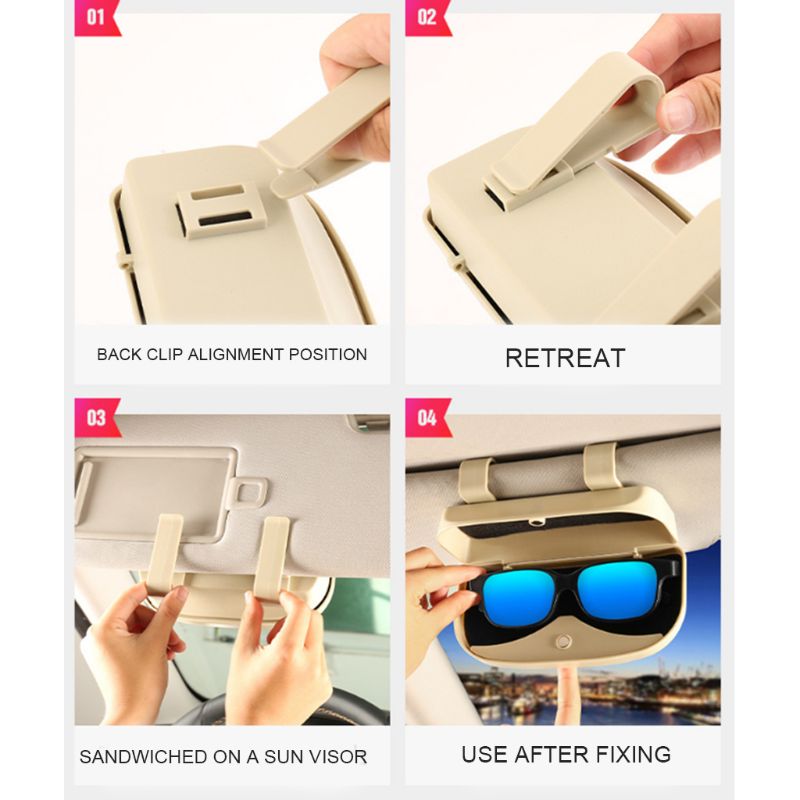 01

BACK CLIP ALIGNMENT POSITION

02

RETREAT

03

SANDWICHED ON A SUN VISOR

04

USE AFTER FIXING