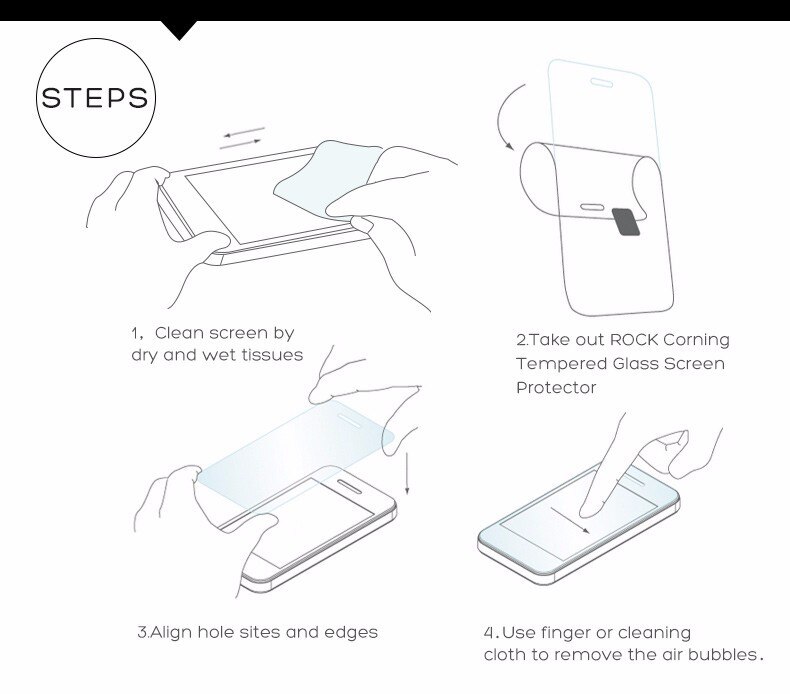 STEPS

1, Clean screen by dry and wet tissues

2.Take out ROCK Corning Tempered Glass Screen Protector

3.Align hole sites and edges

4.Use finger or cleaning cloth to remove the air bubbles.