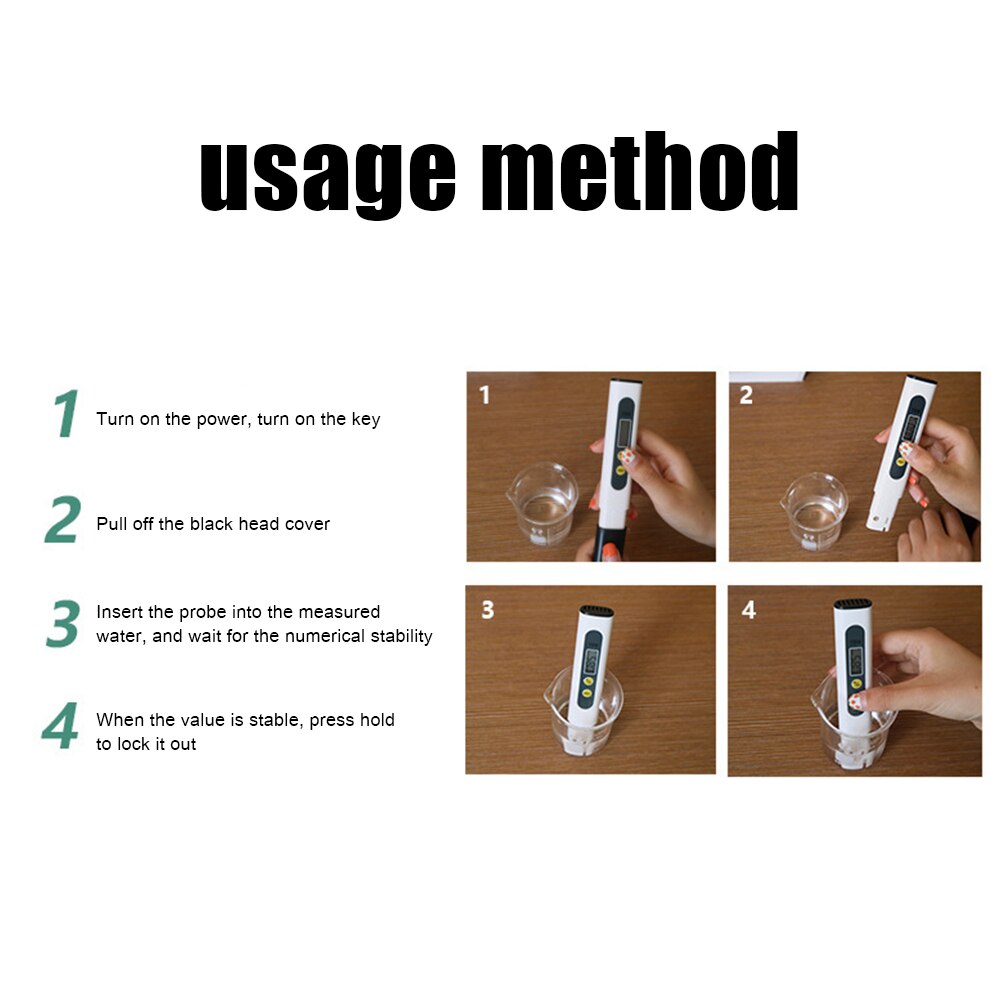 usage method

1 Turn on the power, turn on the key

2 Pull off the black head cover

3 Insert the probe into the measured water, and wait for the numerical stability

4 When the value is stable, press hold to lock it out

1

2

3

4