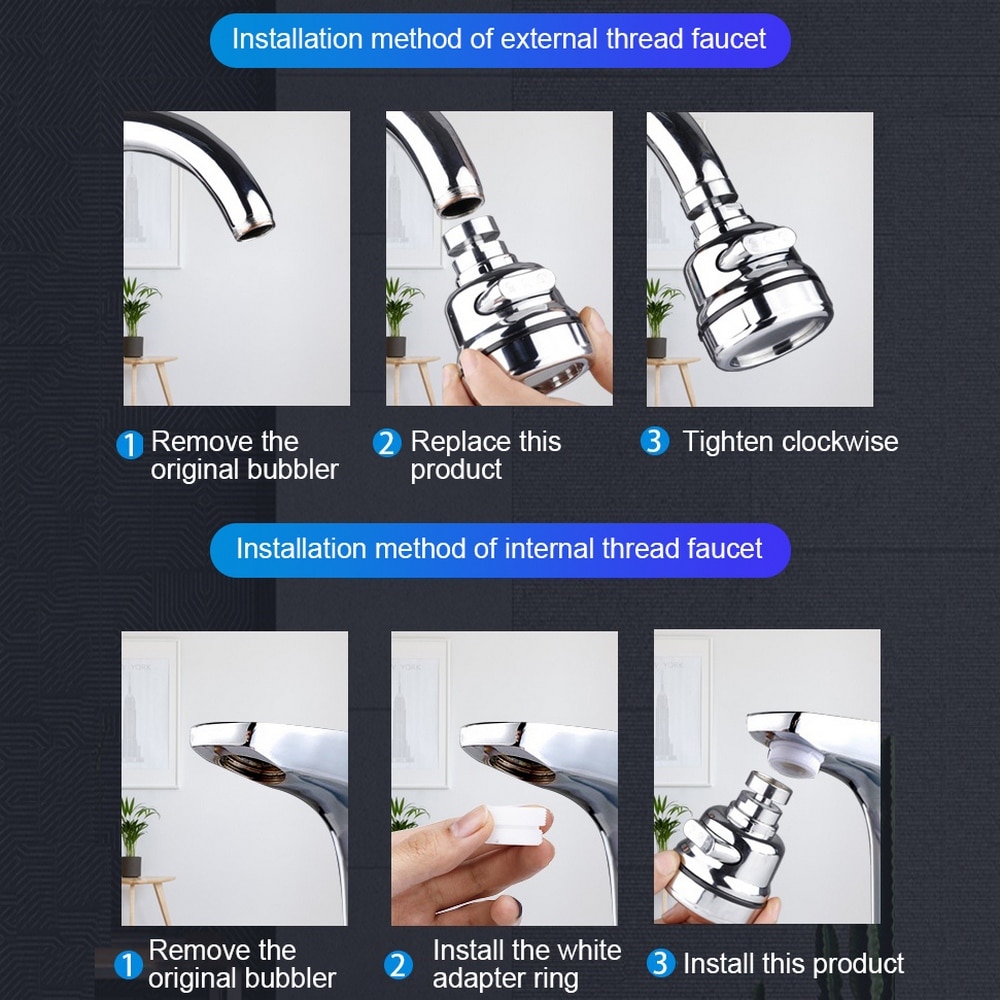 Installation method of external thread faucet

1 Remove the original bubbler

2 Replace this product

3 Tighten clockwise

Installation method of internal thread faucet

1 Remove the original bubbler

2 Install the white adapter ring

3 Install this product