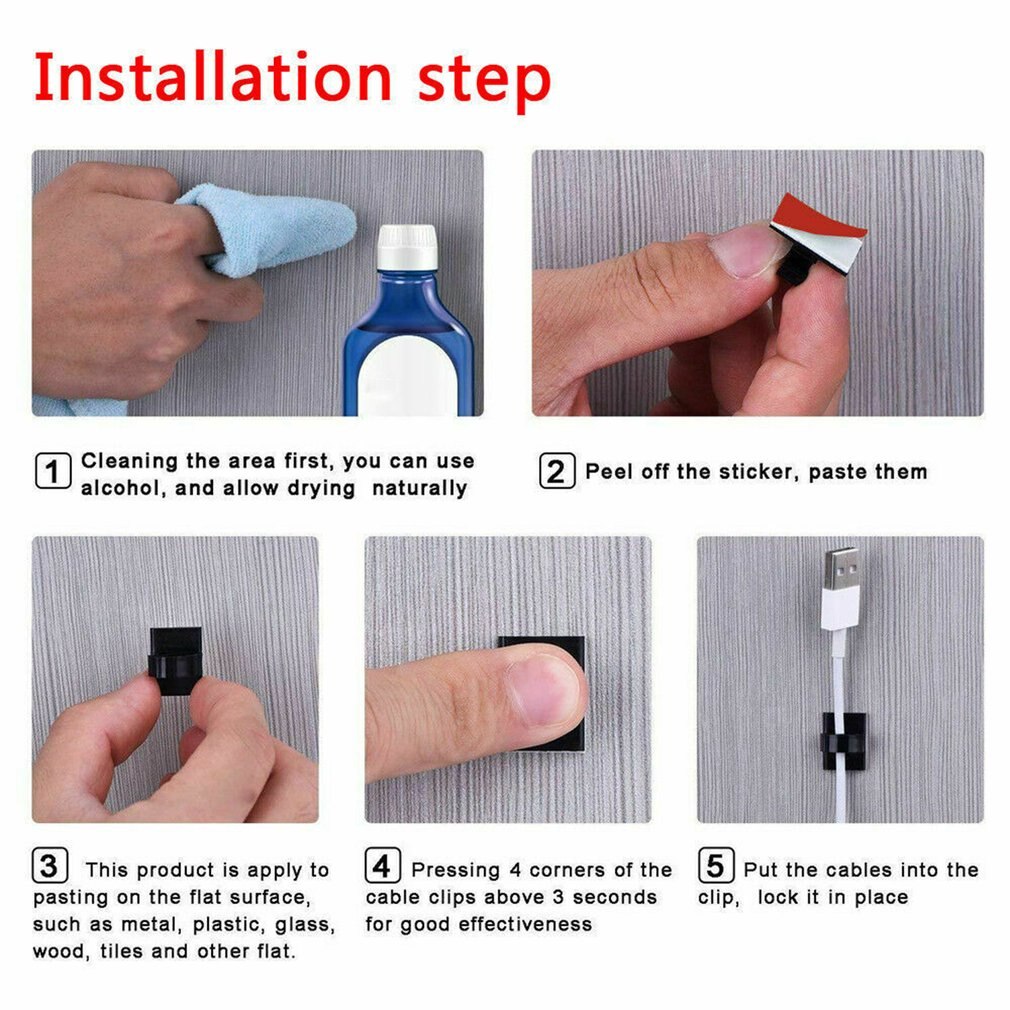 Installation step

1 Cleaning the area first, you can use alcohol, and allow drying naturally

2 Peel off the sticker, paste them

3 This product is apply to pasting on the flat surface, such as metal, plastic, glass, wood, tiles and other flat.

4 Pressing 4 corners of the cable clips above 3 seconds for good effectiveness

5 Put the cables into the clip, lock it in place