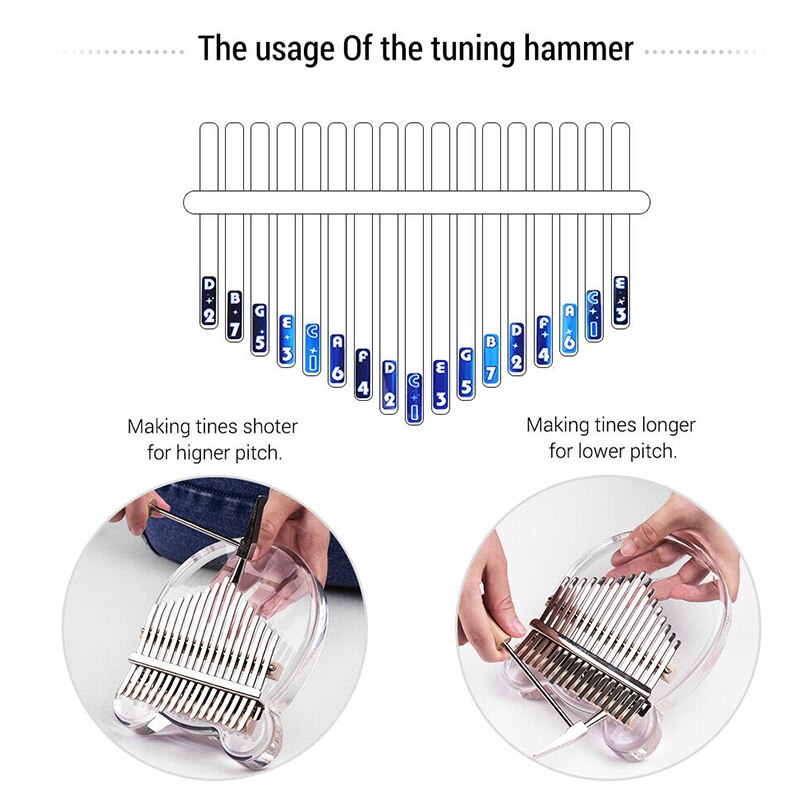 The usage Of the tuning hammer

D 2 B 7 G 5 E 3 C 1 A 6 F 4 D 2 C 1 E 3 G 5 B 7 D 2 F 4 A 6 C 1 E 3

Making tines shoter for higner pitch.

Making tines longer for lower pitch.