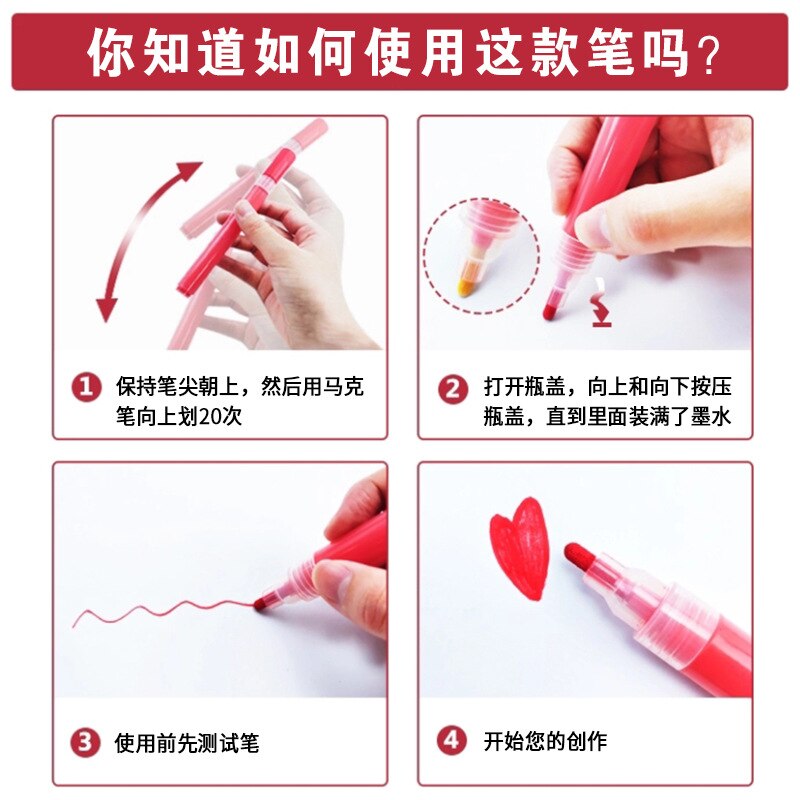 你知道如何使用这款笔吗？

1 保持笔尖朝上，然后用马克笔向上划20次

2 打开瓶盖，向上和向下按压瓶盖，直到里面装满了墨水

3 使用前先测试笔

4 开始您的创作