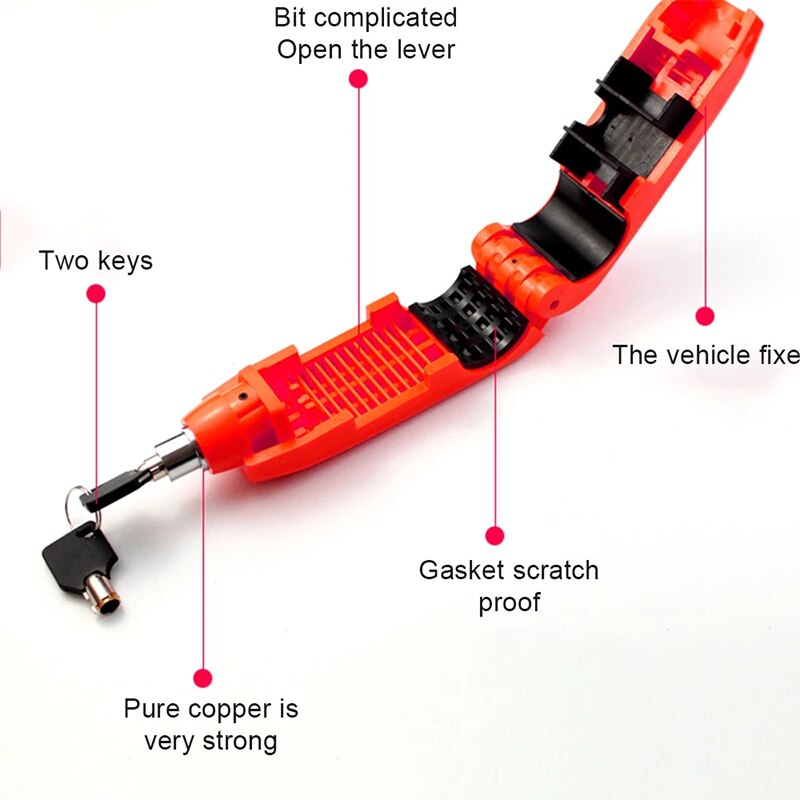 Bit complicated
Open the lever

Two keys

The vehicle fixe

Gasket scratch proof

Pure copper is very strong