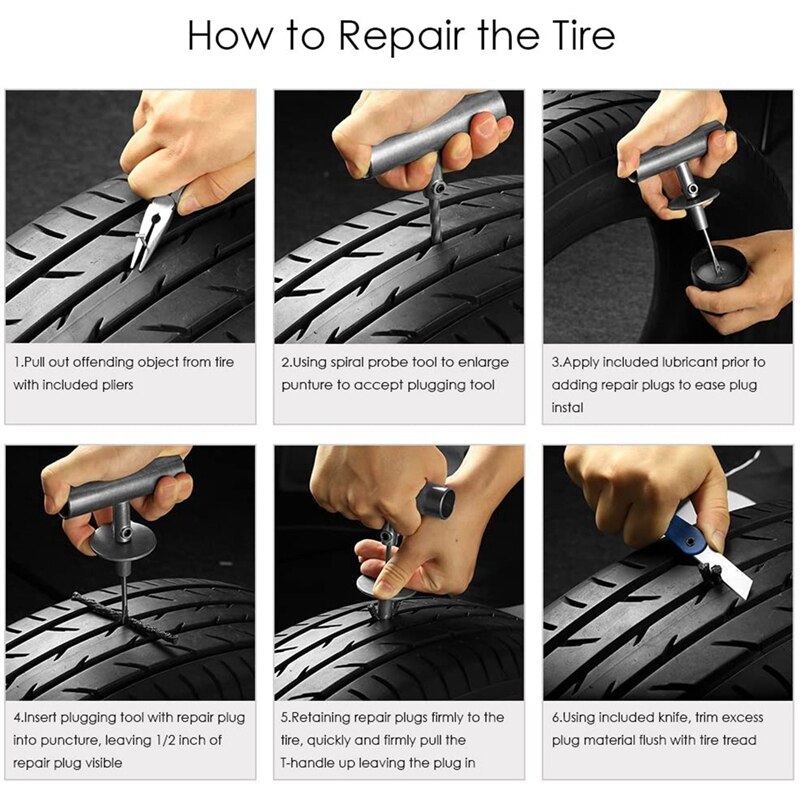 How to Repair the Tire

1.Pull out offending object from tire with included pliers

2.Using spiral probe tool to enlarge punture to accept plugging tool

3.Apply included lubricant prior to adding repair plugs to ease plug instal

4.Insert plugging tool with repair plug into puncture, leaving 1/2 inch of repair plug visible

5.Retaining repair plugs firmly to the tire, quickly and firmly pull the T-handle up leaving the plug in

6.Using included knife, trim excess plug material flush with tire tread