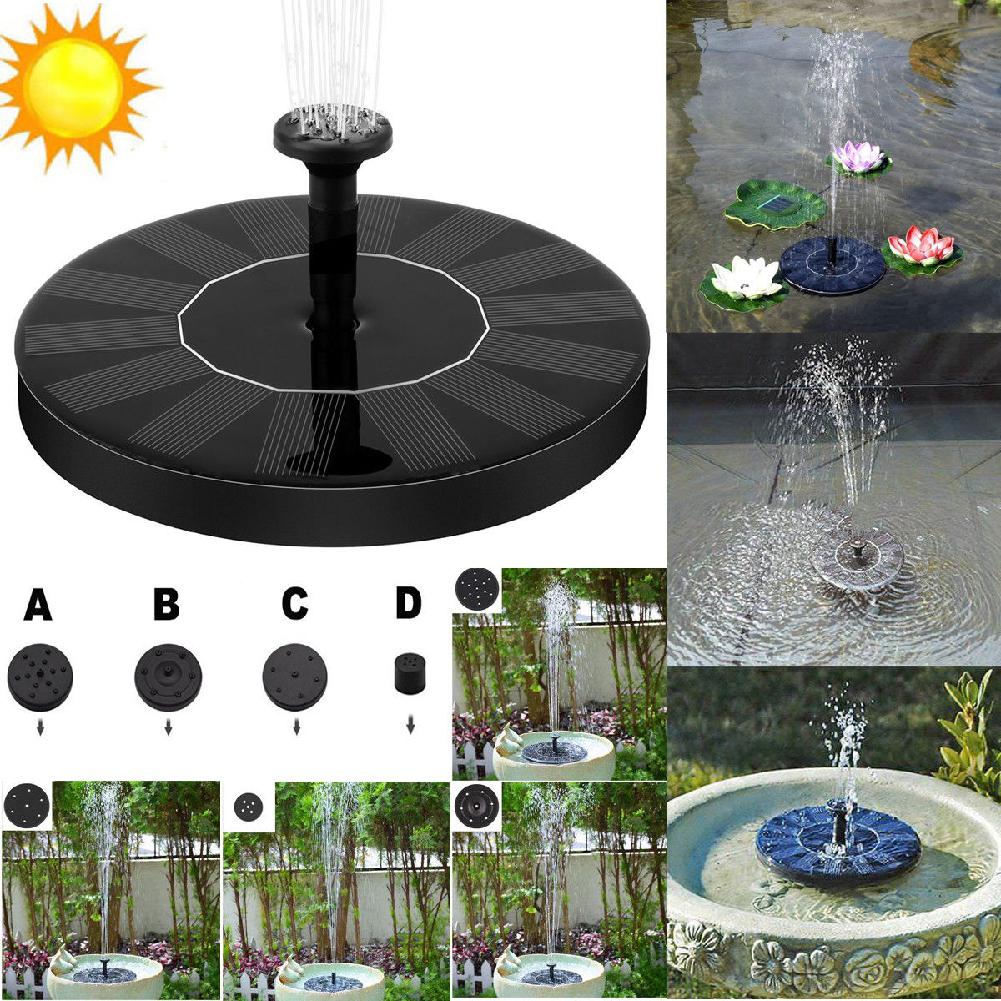 A
B
C
D