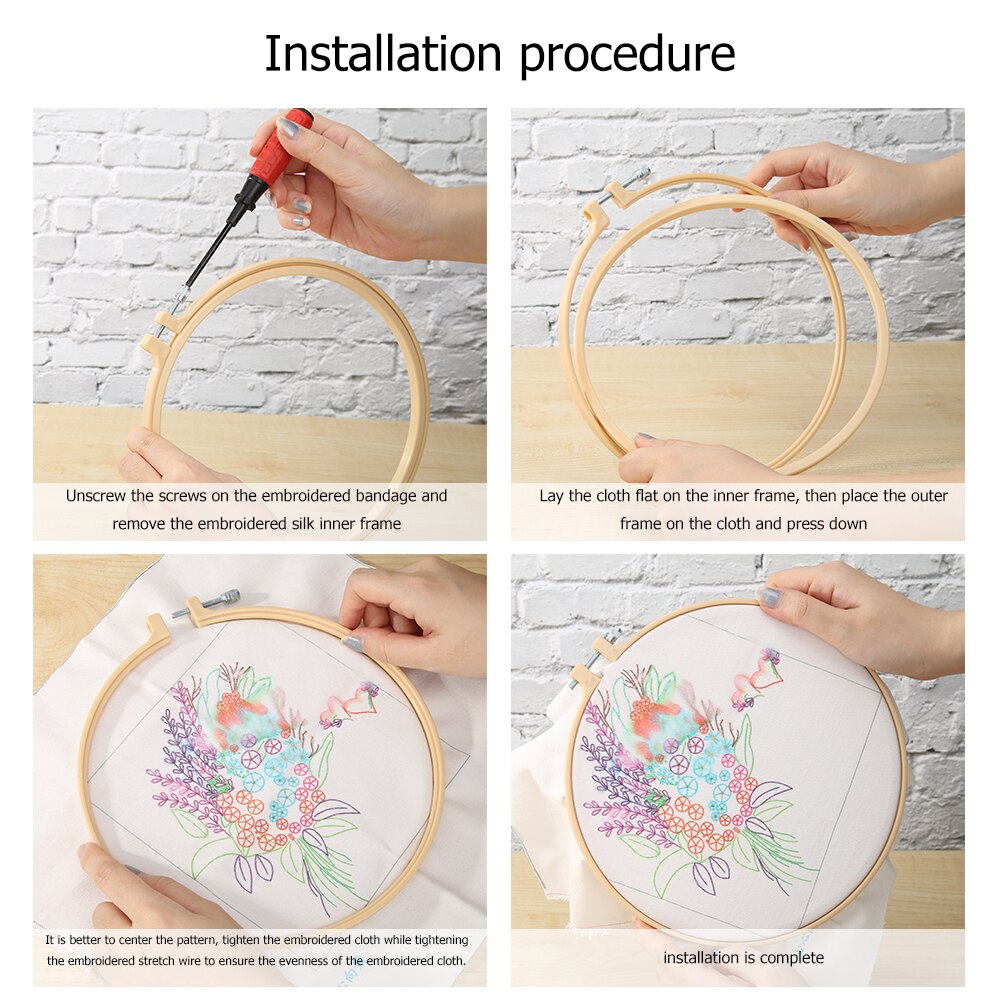 Installation procedure

Unscrew the screws on the embroidered bandage and remove the embroidered silk inner frame

Lay the cloth flat on the inner frame, then place the outer frame on the cloth and press down

It is better to center the pattern, tighten the embroidered cloth while tightening the embroidered stretch wire to ensure the evenness of the embroidered cloth.

installation is complete