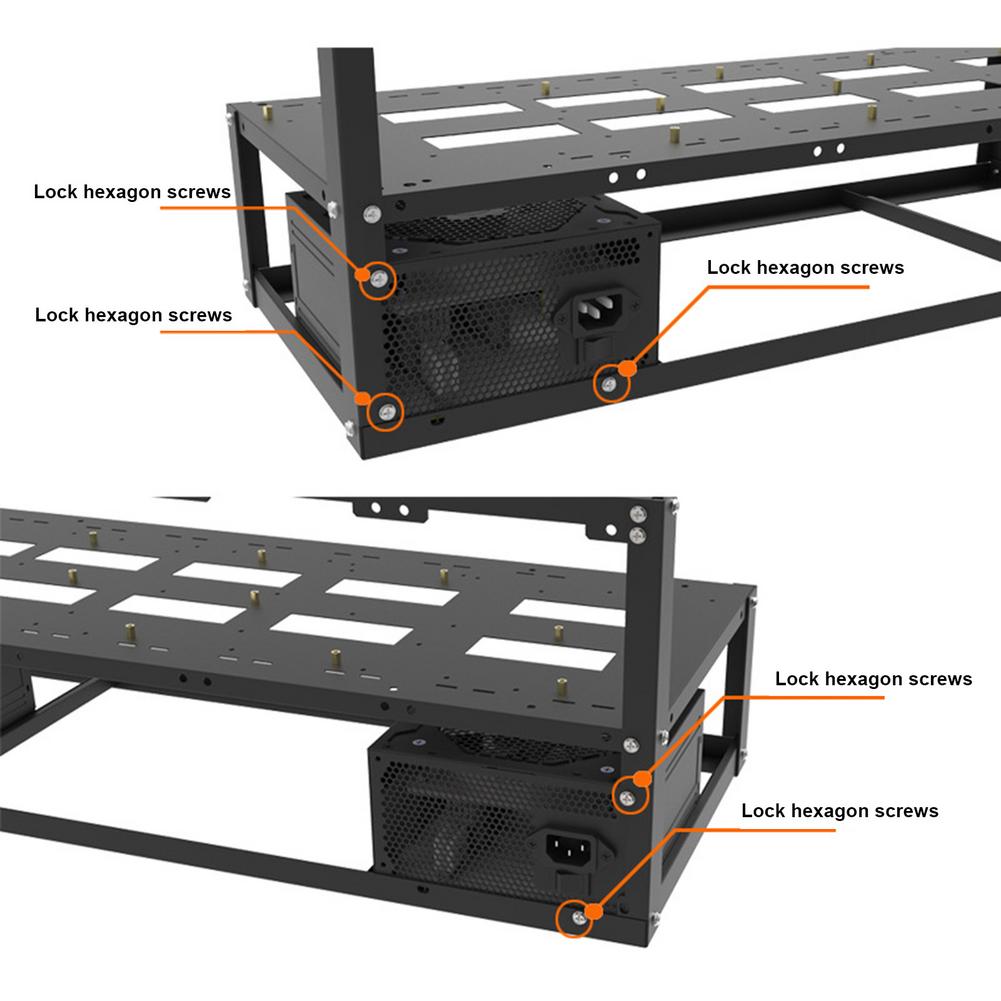 Lock hexagon screws

Lock hexagon screws

Lock hexagon screws

Lock hexagon screws

Lock hexagon screws