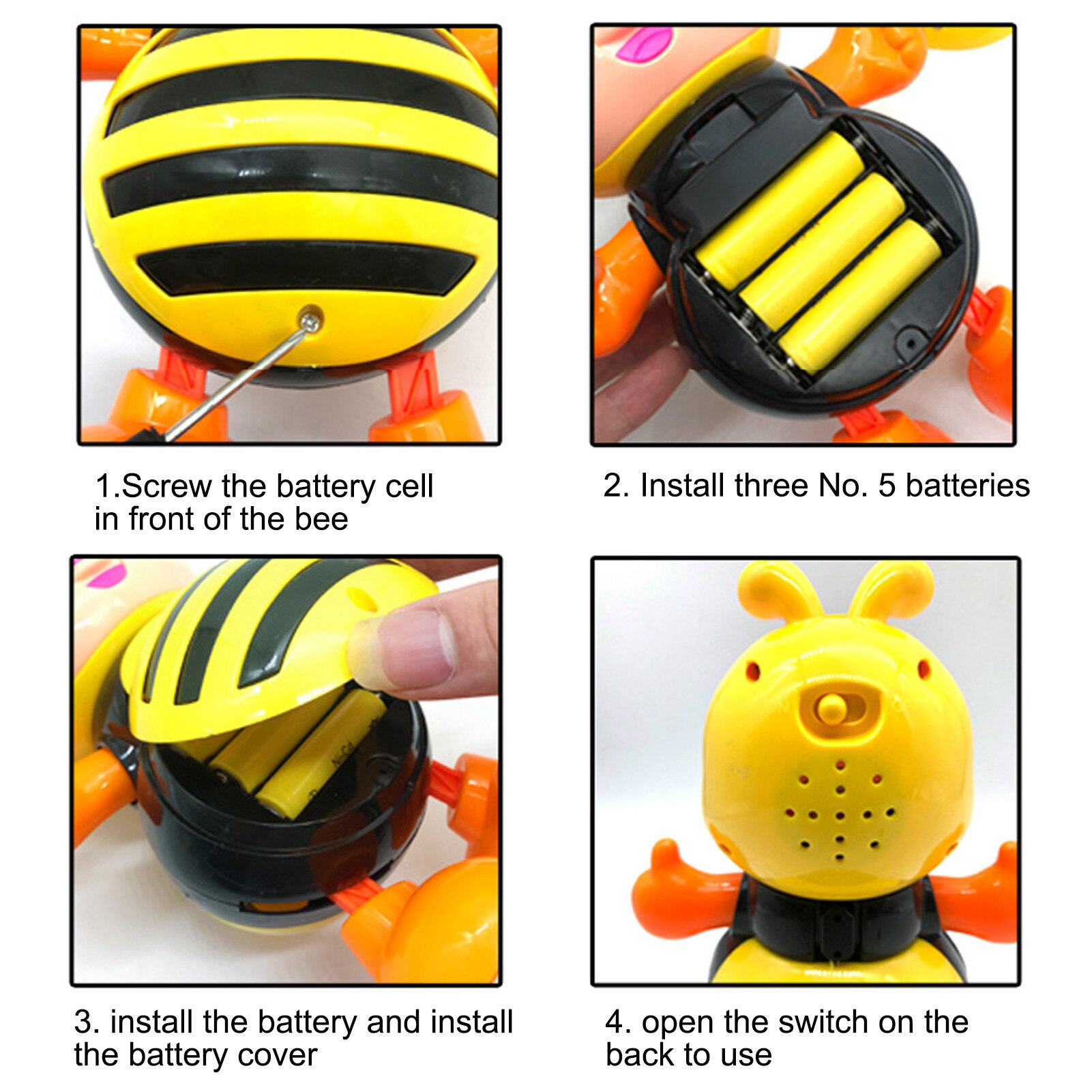 1.Screw the battery cell in front of the bee

2. Install three No. 5 batteries

3. install the battery and install the battery cover

4. open the switch on the back to use