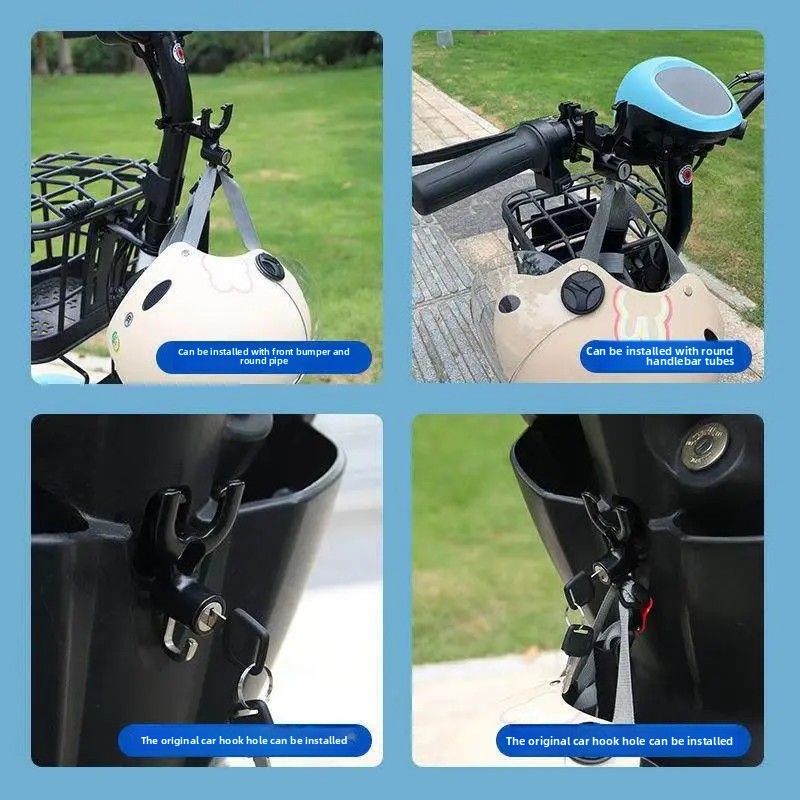 Can be installed with front bumper and round pipe

Can be installed with round handlebar tubes

The original car hook hole can be installed

The original car hook hole can be installed