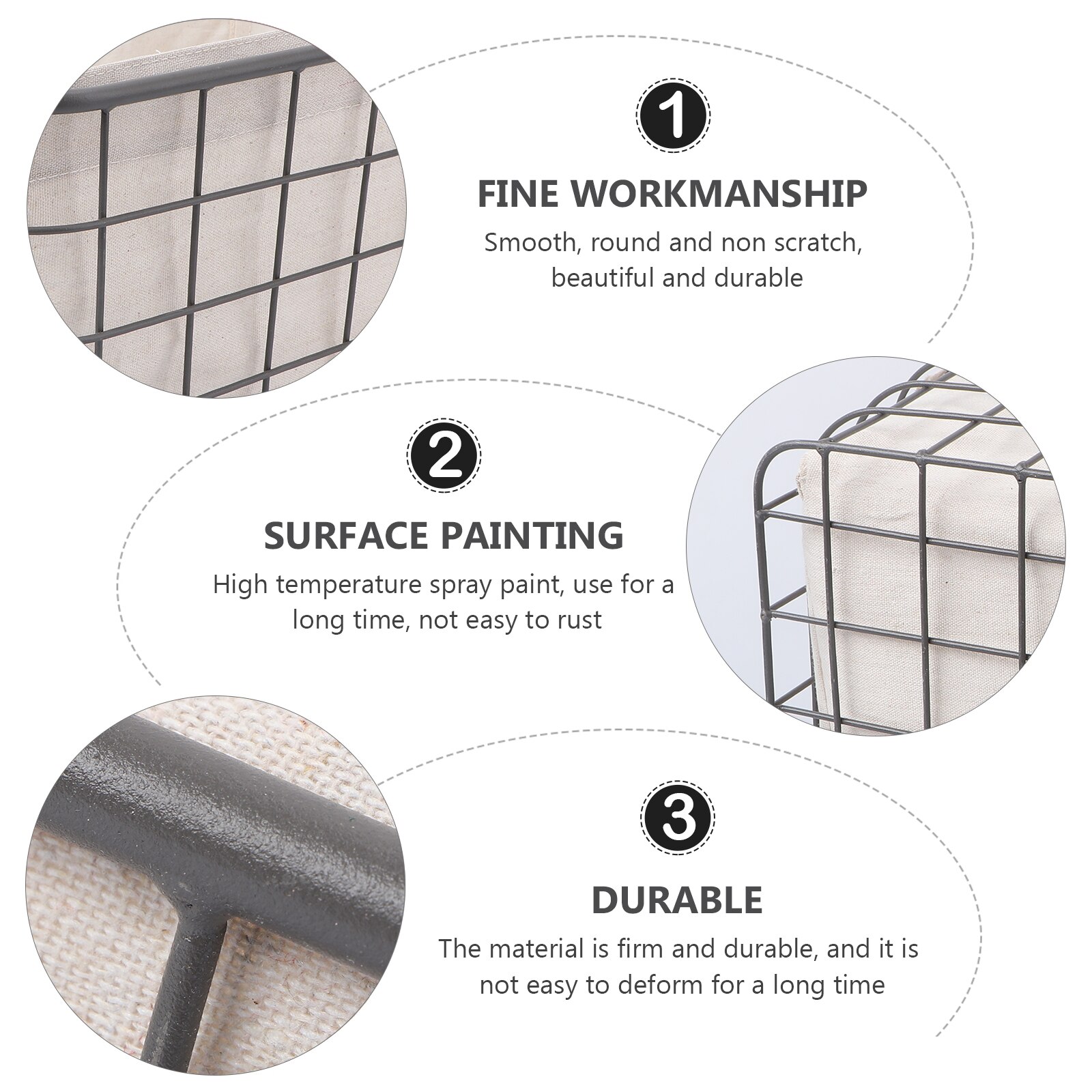 1

FINE WORKMANSHIP

Smooth, round and non scratch, beautiful and durable

2

SURFACE PAINTING

High temperature spray paint, use for a long time, not easy to rust

3

DURABLE

The material is firm and durable, and it is not easy to deform for a long time