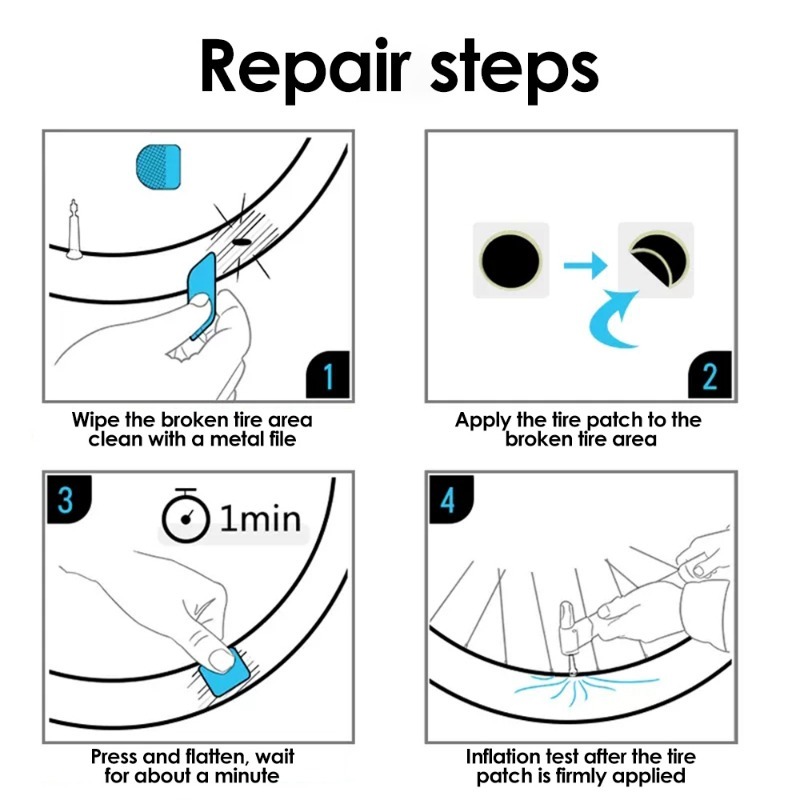 Repair steps

1

Wipe the broken tire area clean with a metal file

2

Apply the tire patch to the broken tire area

3

1min

Press and flatten, wait for about a minute

4

Inflation test after the tire patch is firmly applied