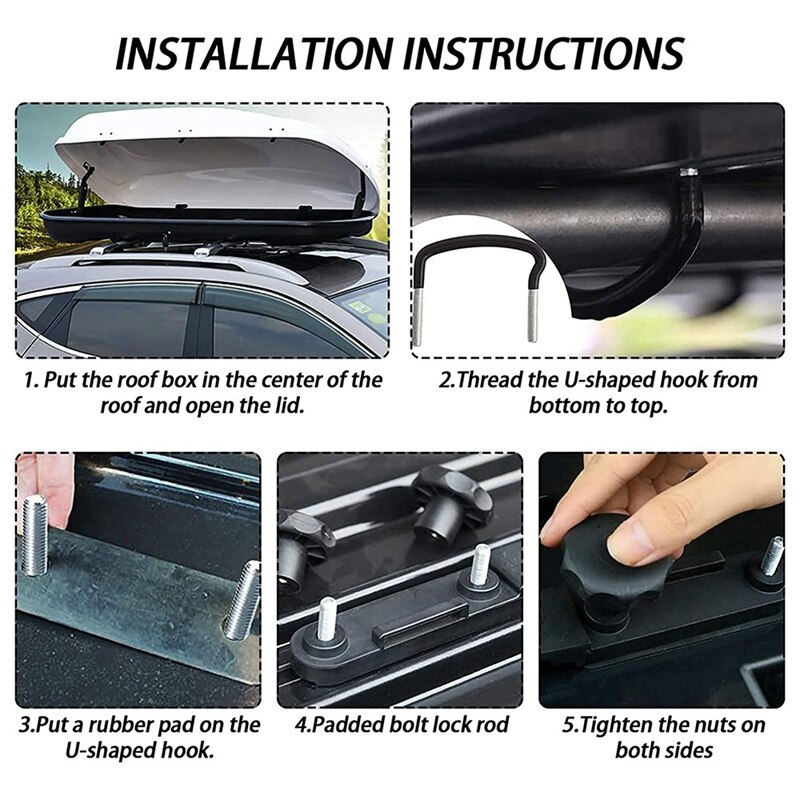 INSTALLATION INSTRUCTIONS

1. Put the roof box in the center of the roof and open the lid.

2.Thread the U-shaped hook from bottom to top.

3.Put a rubber pad on the U-shaped hook.

4.Padded bolt lock rod

5.Tighten the nuts on both sides