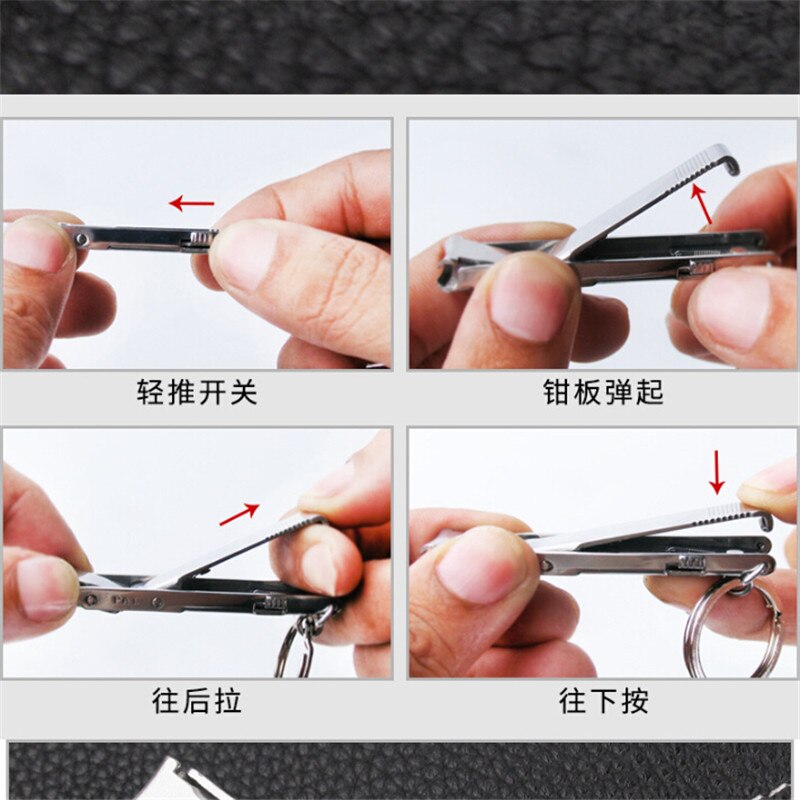 轻推开关

钳板弹起

往后拉

往下按