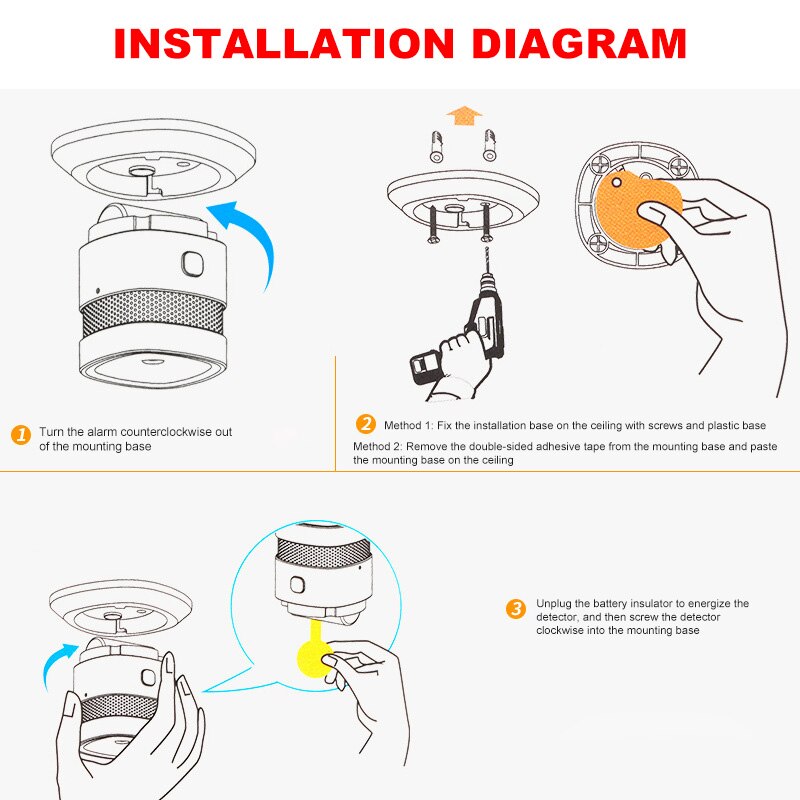 INSTALLATION DIAGRAM

1 Turn the alarm counterclockwise out of the mounting base

2 Method 1: Fix the installation base on the ceiling with screws and plastic base

Method 2: Remove the double-sided adhesive tape from the mounting base and paste the mounting base on the ceiling

3 Unplug the battery insulator to energize the detector, and then screw the detector clockwise into the mounting base