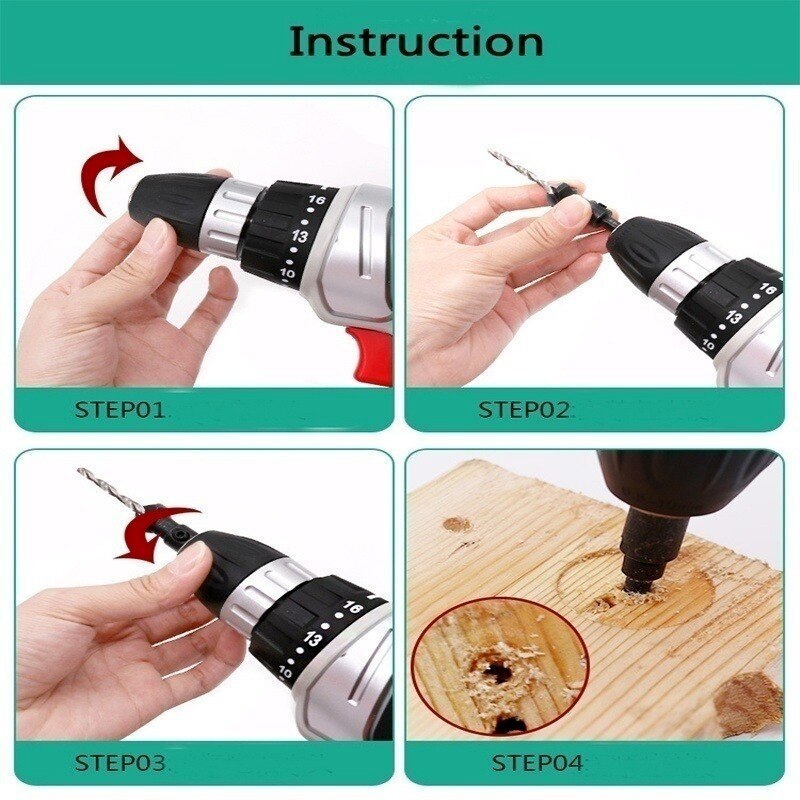 Instruction

16
13
10

STEP01

16
13
10

STEP02

16
13
10

STEP03

STEP04