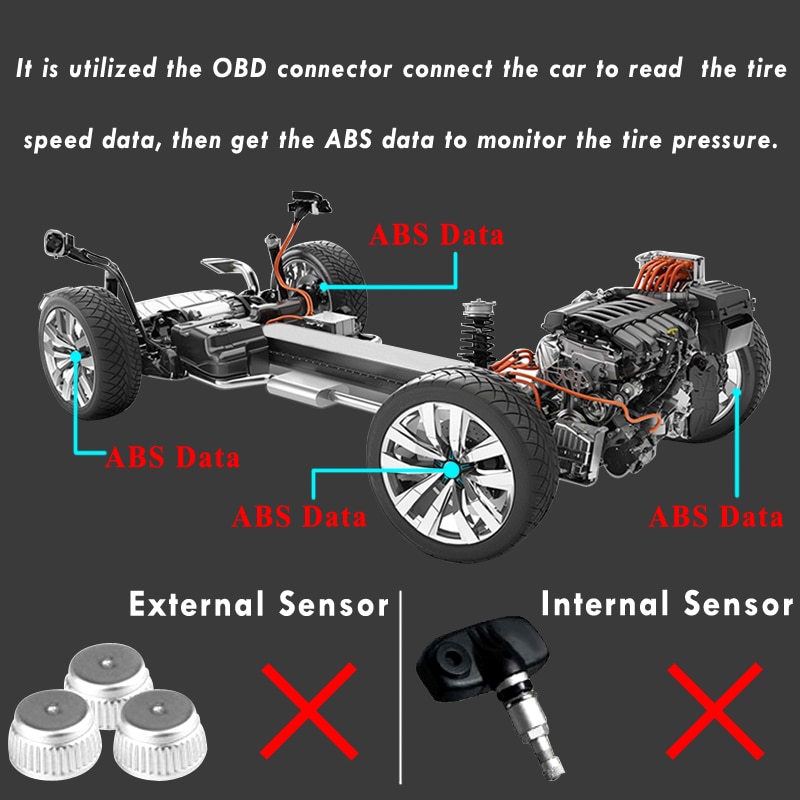 It is utilized the OBD connector connect the car to read the tire speed data, then get the ABS data to monitor the tire pressure.

ABS Data

ABS Data

ABS Data

ABS Data

External Sensor

Internal Sensor