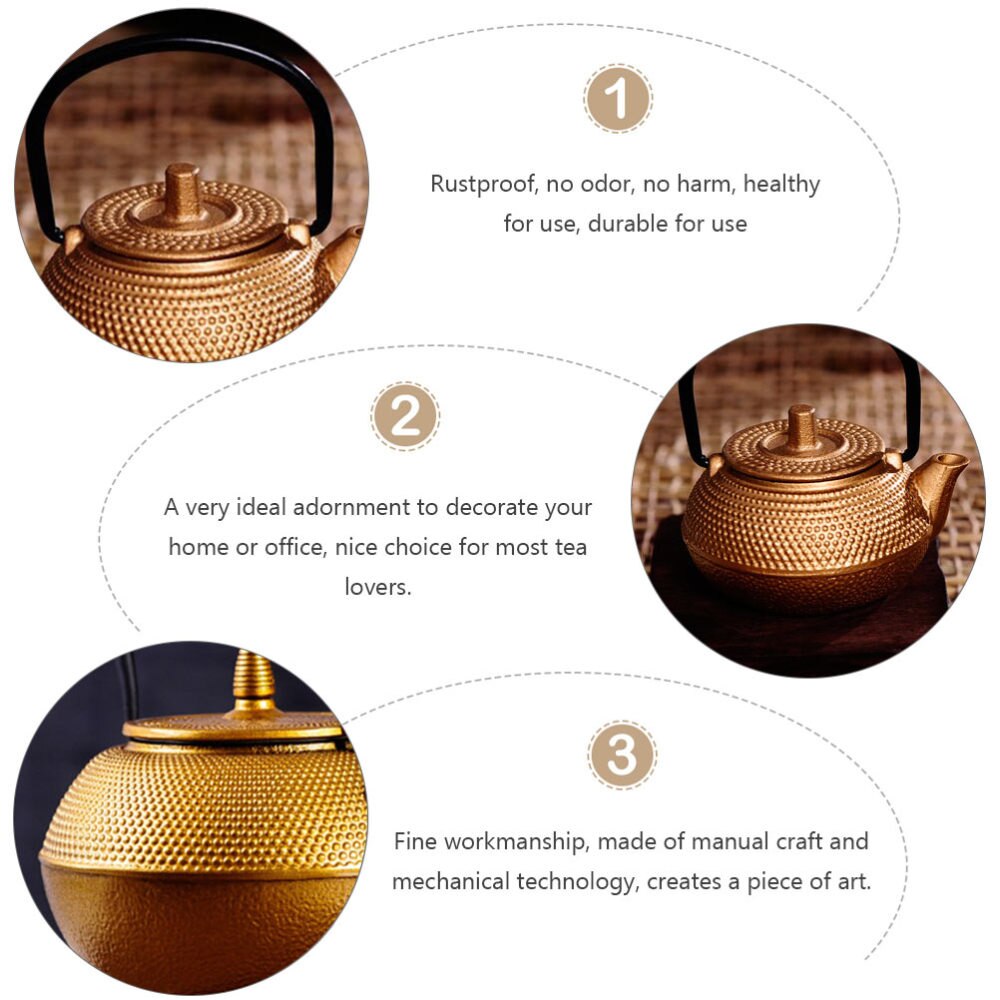 1

Rustproof, no odor, no harm, healthy for use, durable for use

2

A very ideal adornment to decorate your home or office, nice choice for most tea lovers.

3

Fine workmanship, made of manual craft and mechanical technology, creates a piece of art.