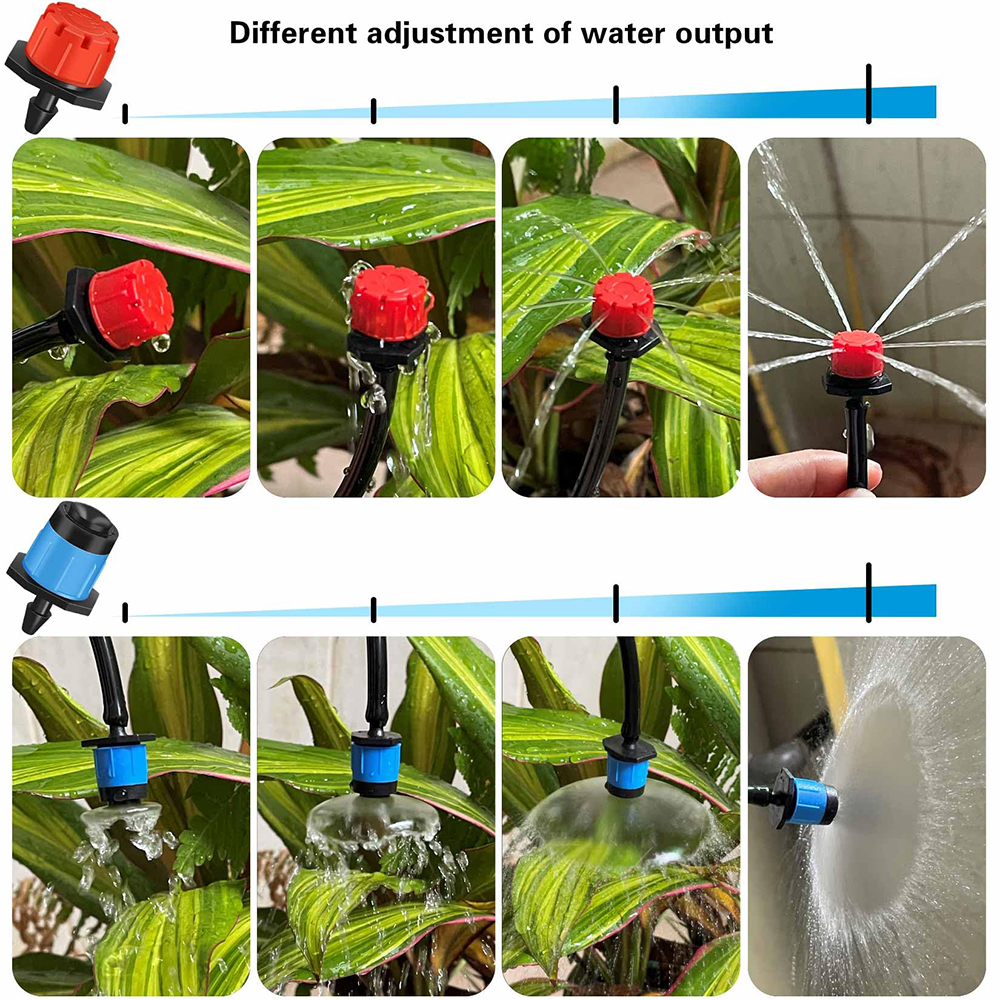 Different adjustment of water output