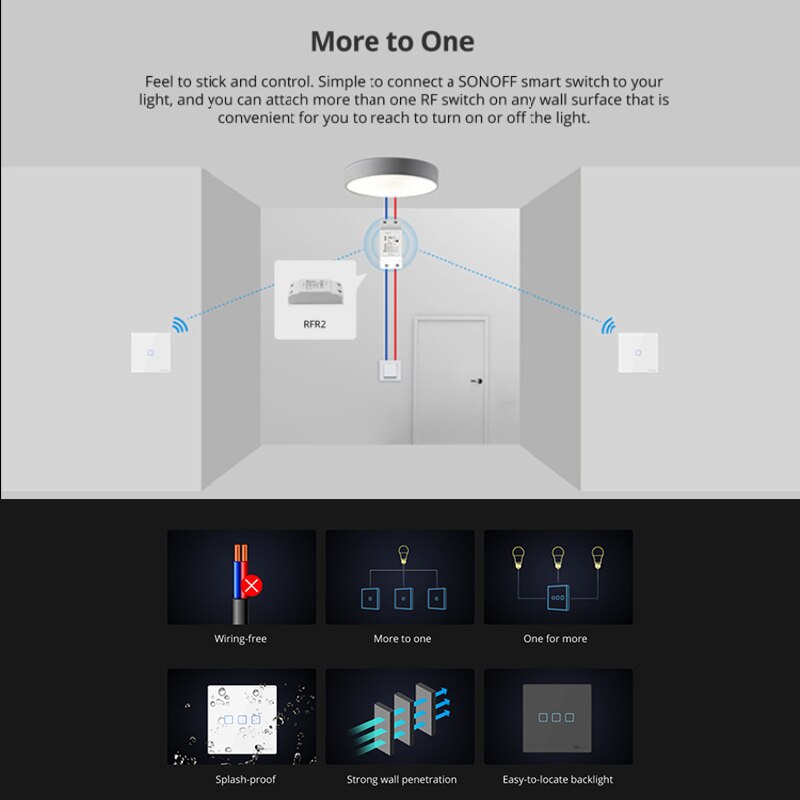 More to One

Feel to stick and control. Simple to connect a SONOFF smart switch to your light, and you can attach more than one RF switch on any wall surface that is convenient for you to reach to turn on or off the light.

RFR2

Wiring-free

More to one

One for more

Splash-proof

Strong wall penetration

Easy-to-locate backlight