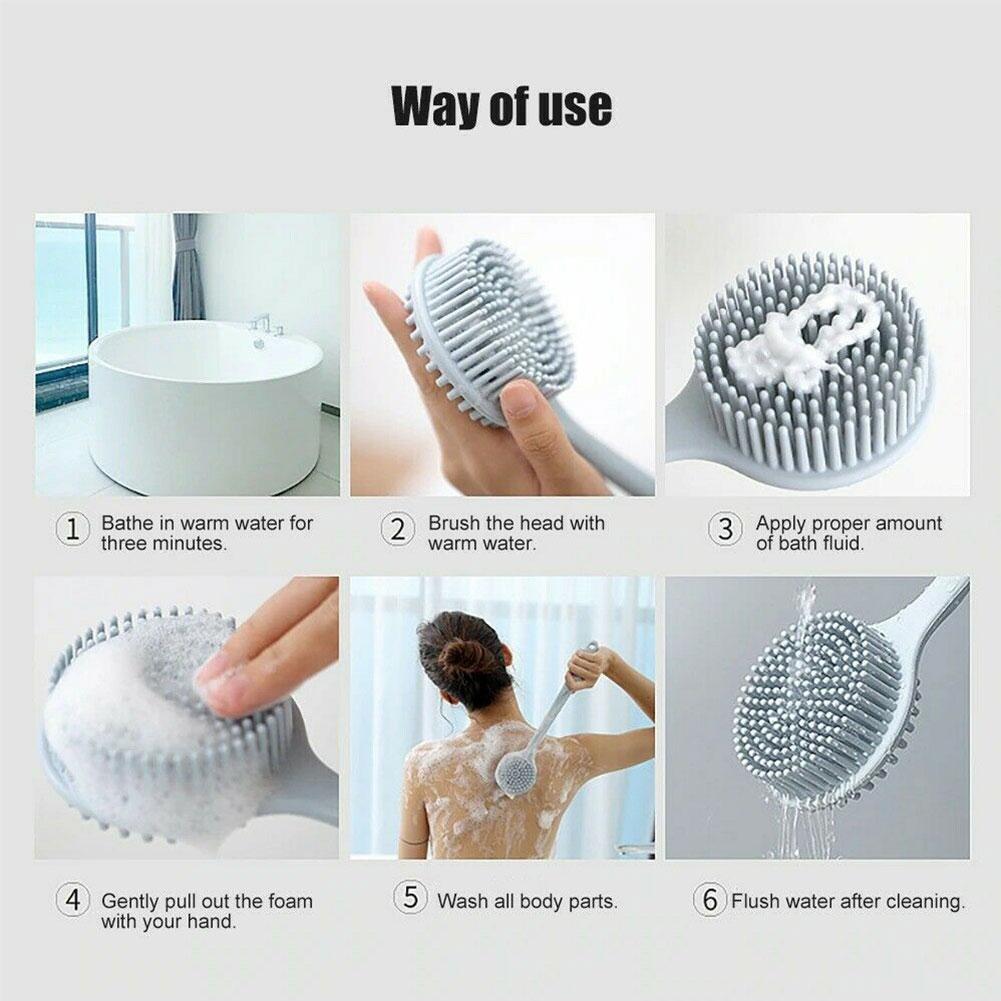 Way of use

1 Bathe in warm water for three minutes.

2 Brush the head with warm water.

3 Apply proper amount of bath fluid.

4 Gently pull out the foam with your hand.

5 Wash all body parts.

6 Flush water after cleaning.