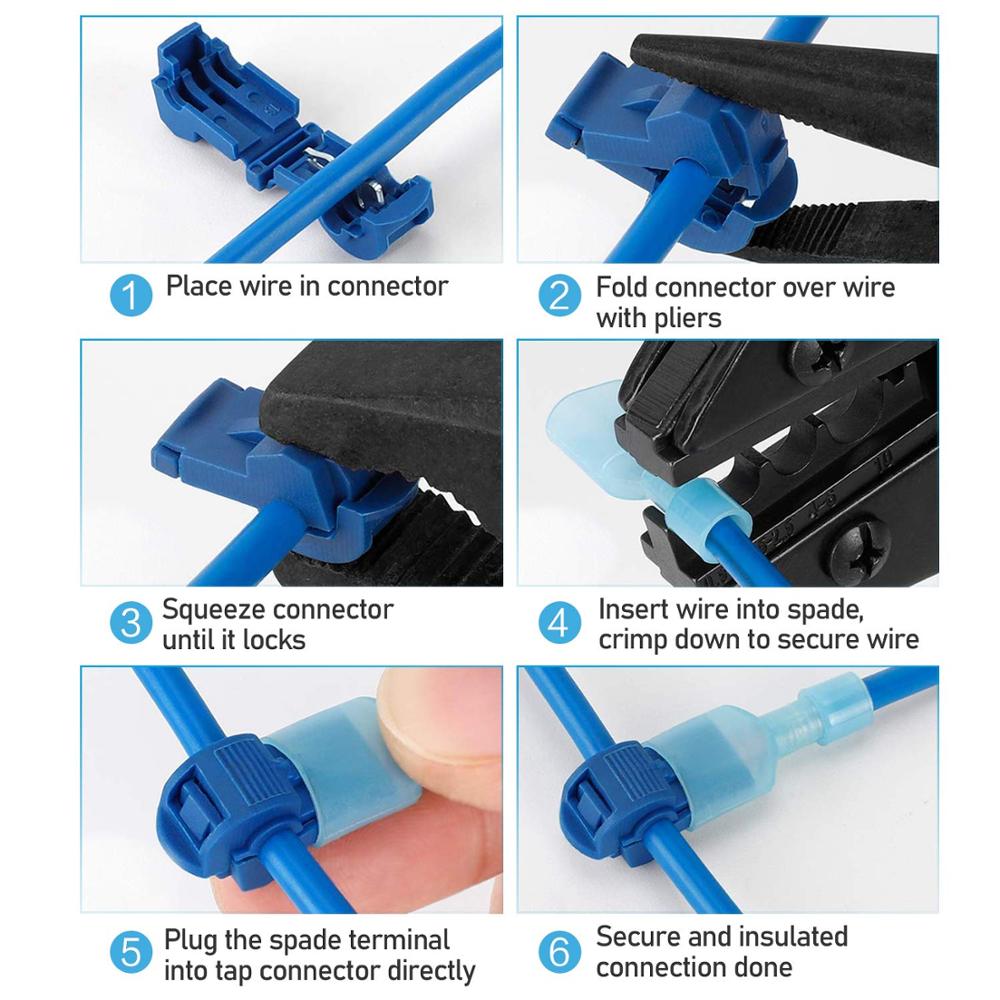 1 Place wire in connector

2 Fold connector over wire with pliers

3 Squeeze connector until it locks

4 Insert wire into spade, crimp down to secure wire

5 Plug the spade terminal into tap connector directly

6 Secure and insulated connection done