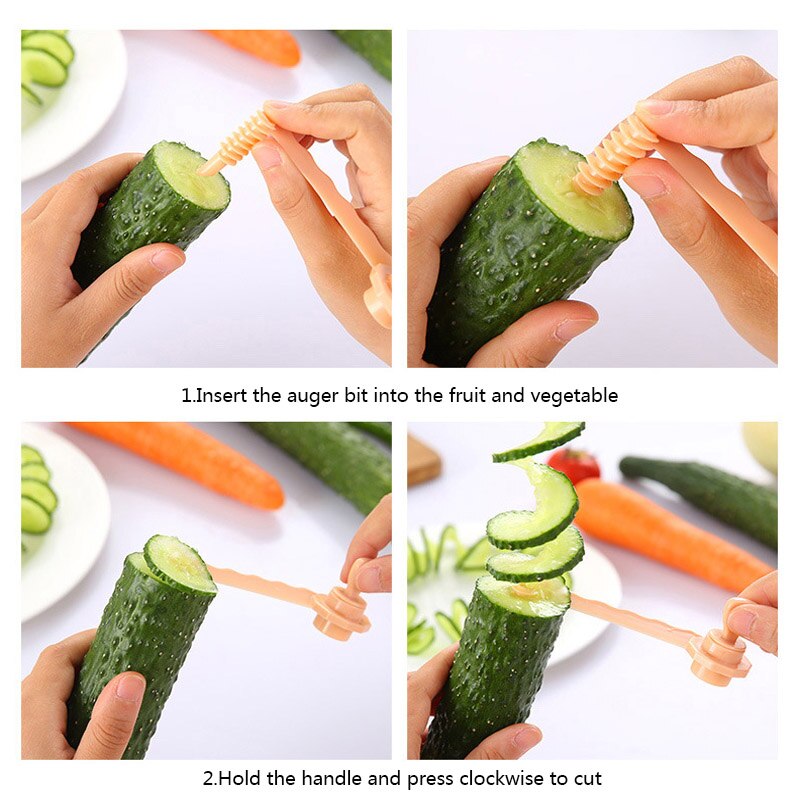 1.Insert the auger bit into the fruit and vegetable

2.Hold the handle and press clockwise to cut