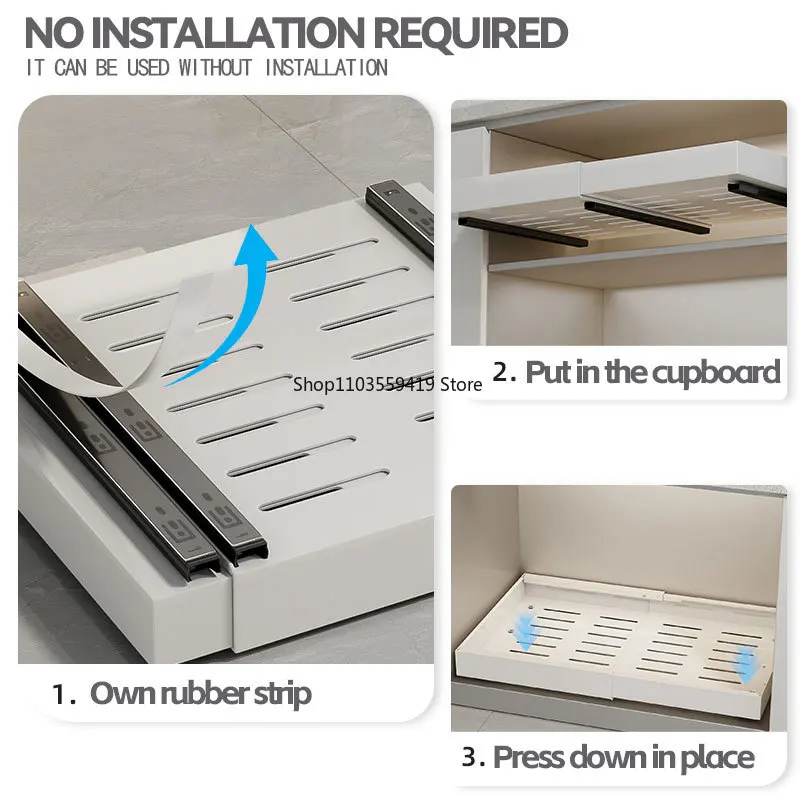 NO INSTALLATION REQUIRED
IT CAN BE USED WITHOUT INSTALLATION

Shop1103559419 Store

1. Own rubber strip

2. Put in the cupboard

3. Press down in place