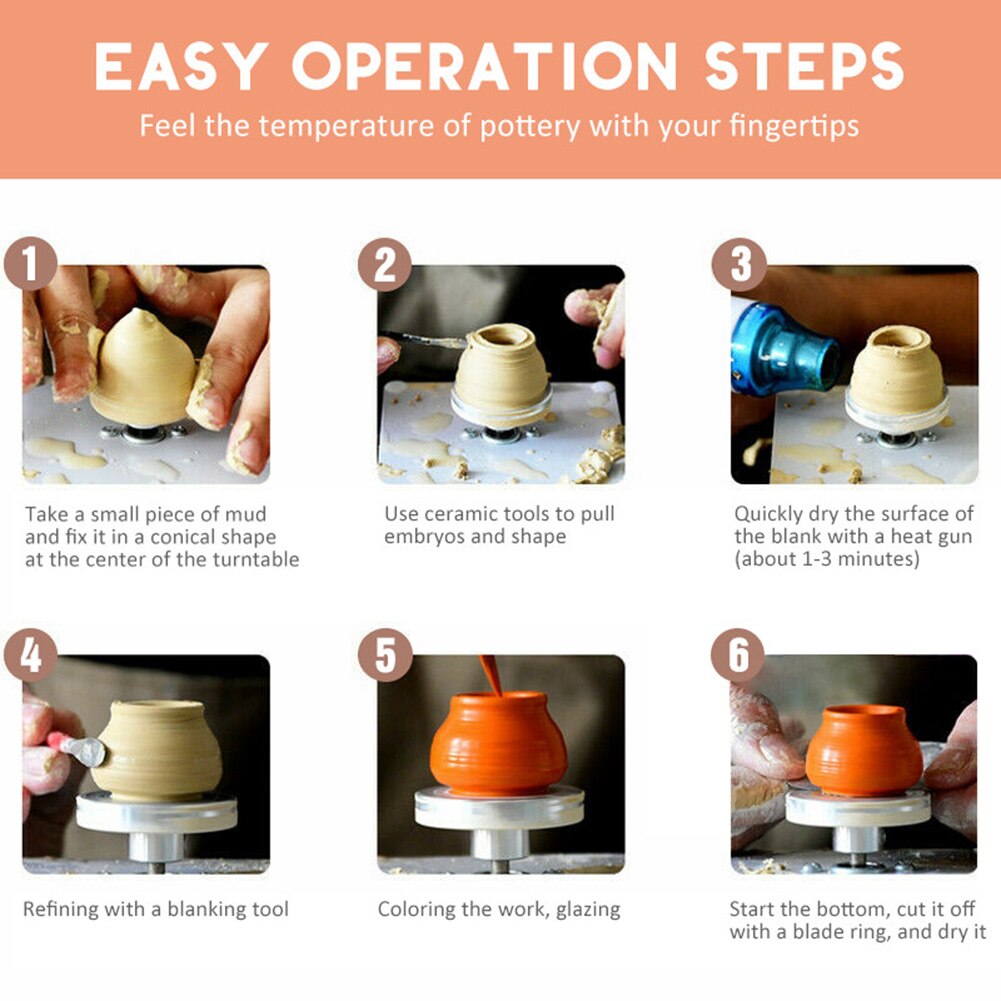 EASY OPERATION STEPS
Feel the temperature of pottery with your fingertips

1
Take a small piece of mud and fix it in a conical shape at the center of the turntable

2
Use ceramic tools to pull embryos and shape

3
Quickly dry the surface of the blank with a heat gun (about 1-3 minutes)

4
Refining with a blanking tool

5
Coloring the work, glazing

6
Start the bottom, cut it off with a blade ring, and dry it