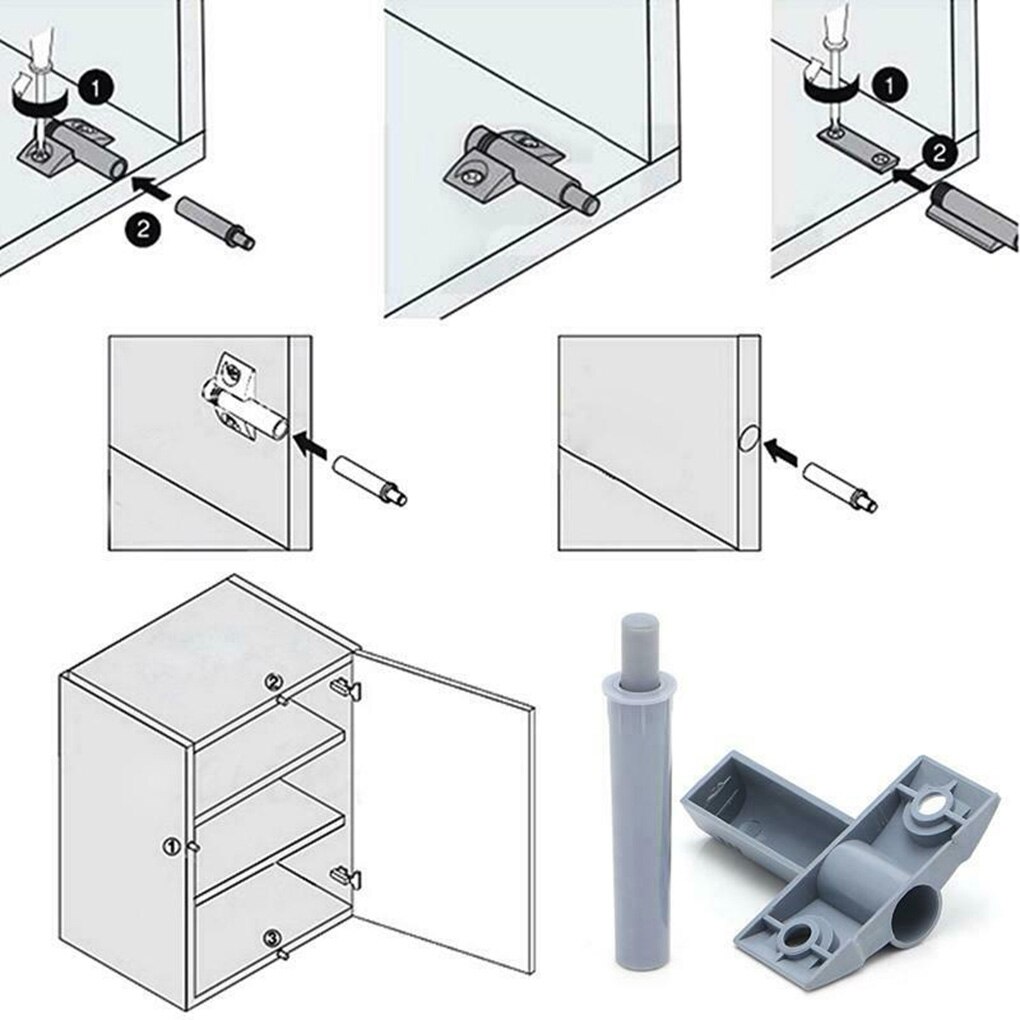 1
2
1
2
2
1
3