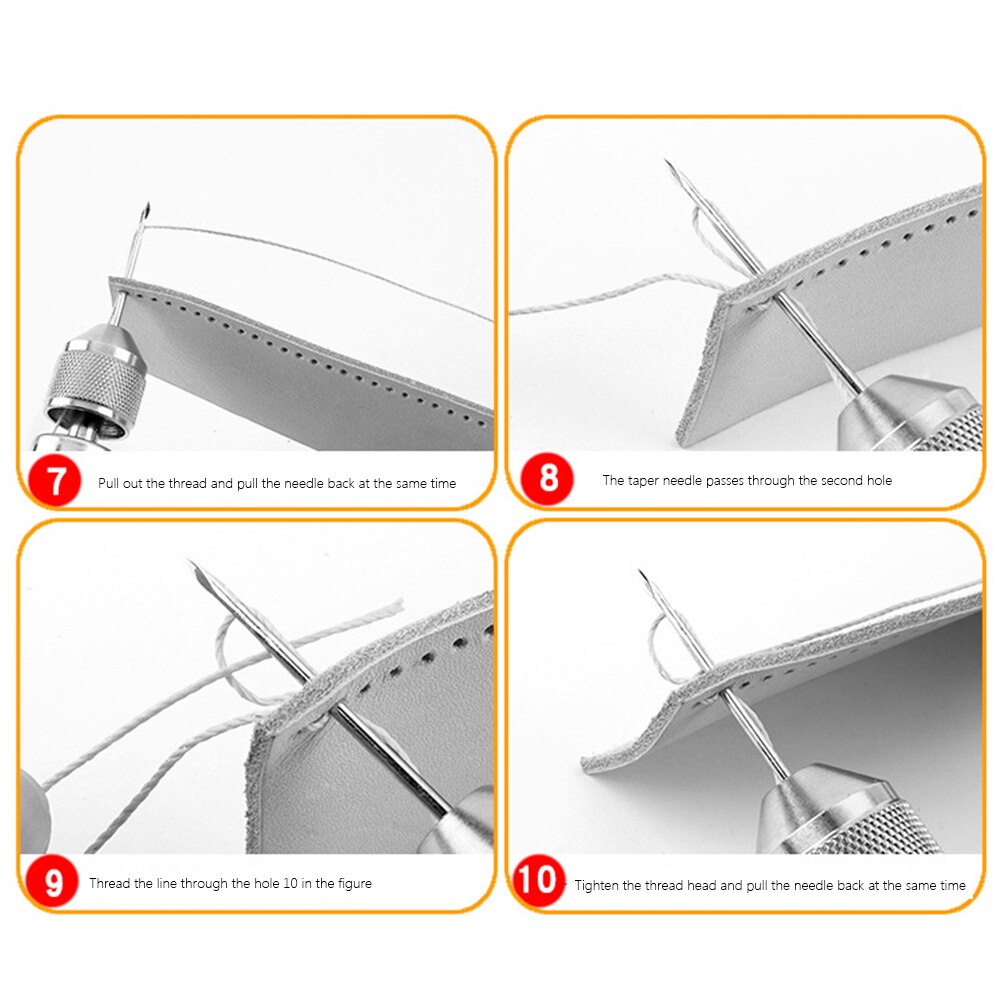 7 Pull out the thread and pull the needle back at the same time

8 The taper needle passes through the second hole

9 Thread the line through the hole 10 in the figure

10 Tighten the thread head and pull the needle back at the same time