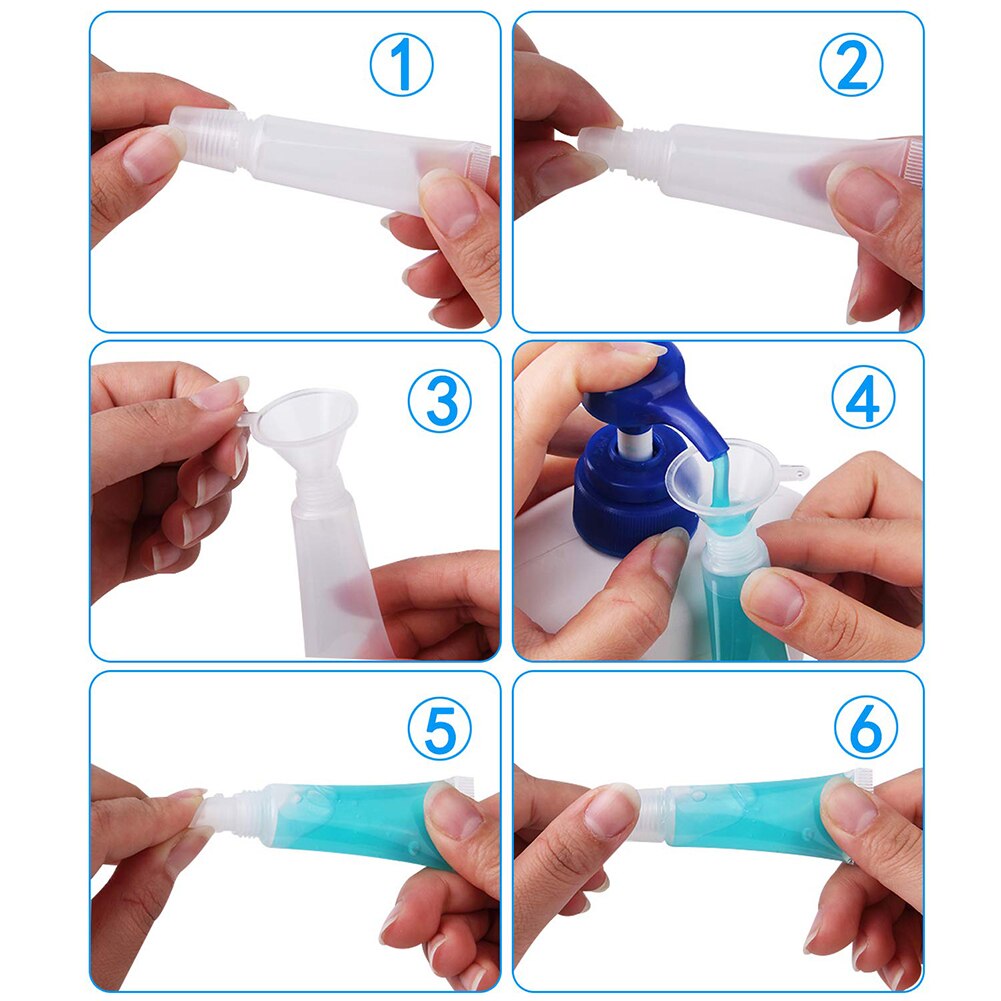 ①
②
③
④
⑤
⑥