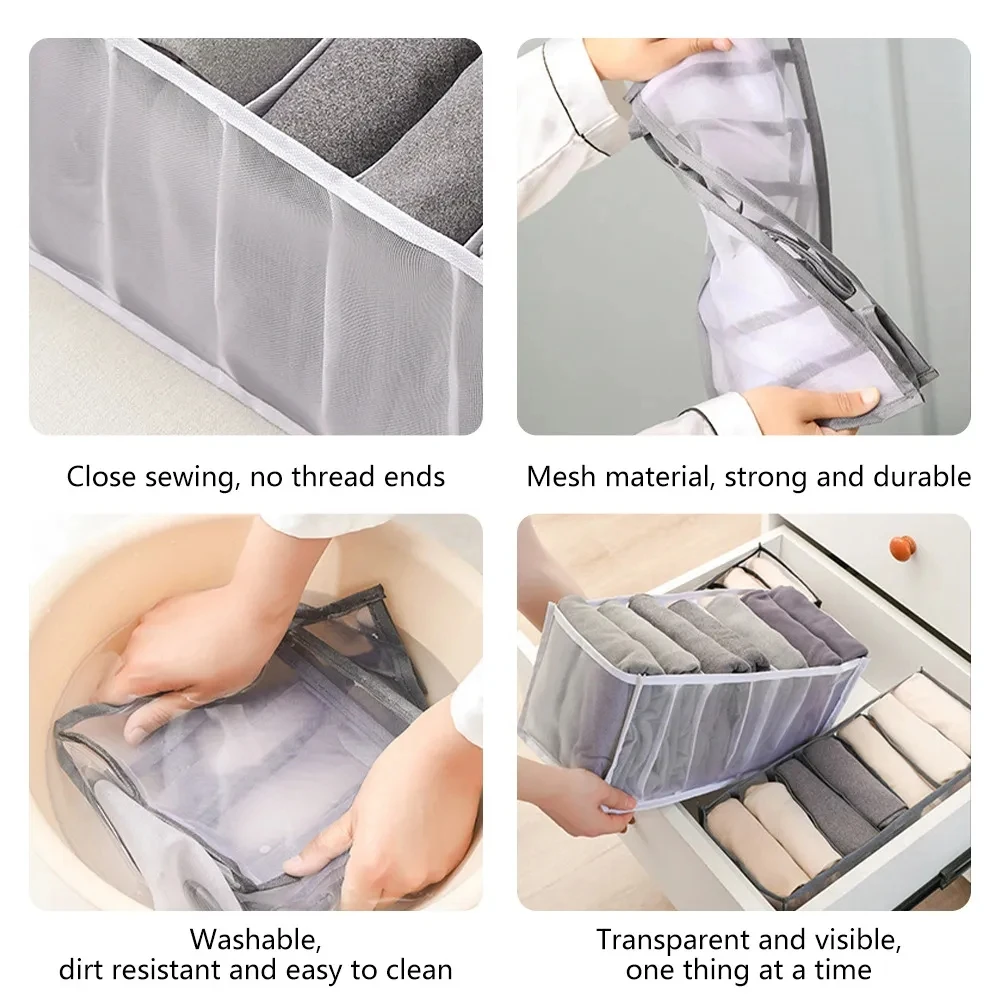 Close sewing, no thread ends

Mesh material, strong and durable

Washable,
dirt resistant and easy to clean

Transparent and visible,
one thing at a time