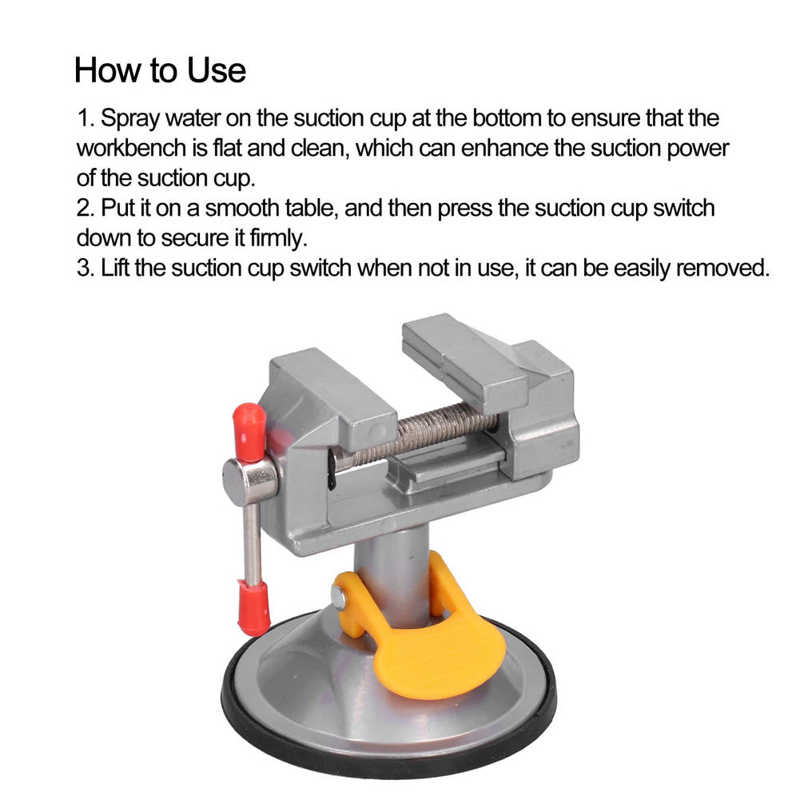 How to Use

1. Spray water on the suction cup at the bottom to ensure that the workbench is flat and clean, which can enhance the suction power of the suction cup.
2. Put it on a smooth table, and then press the suction cup switch down to secure it firmly.
3. Lift the suction cup switch when not in use, it can be easily removed.