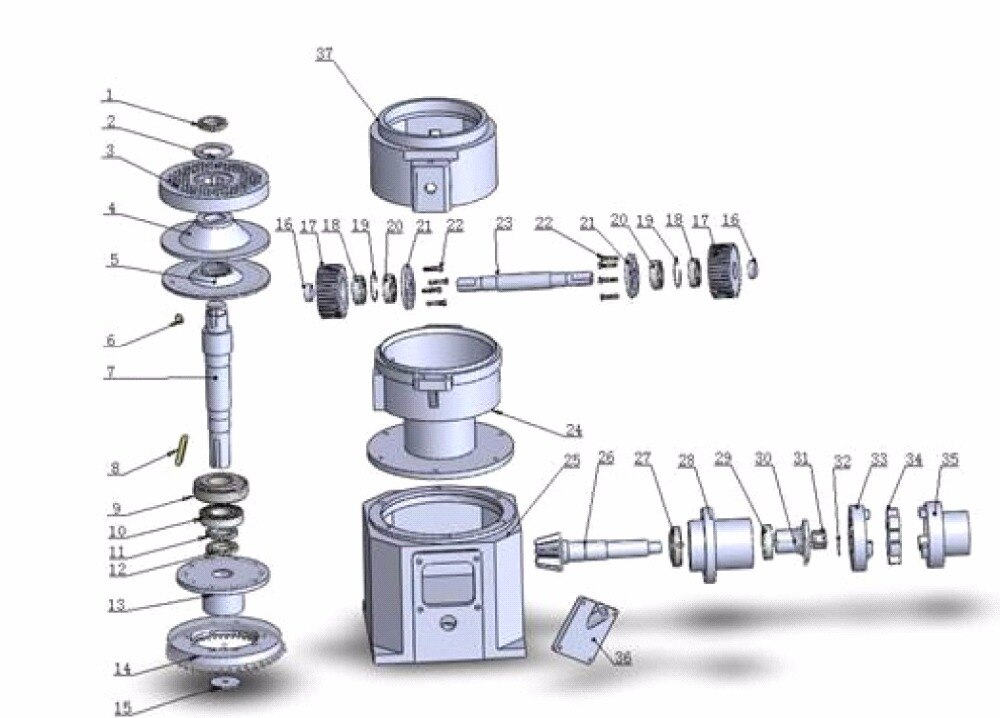 37
1
2
3
4
5
6
7
8
9
10
11
12
13
14
15
16 17 18 19 20 21 22 23 22 21 20 19 18 17 16
24
25 26 27 28 29 30 31 32 33 34 35
36