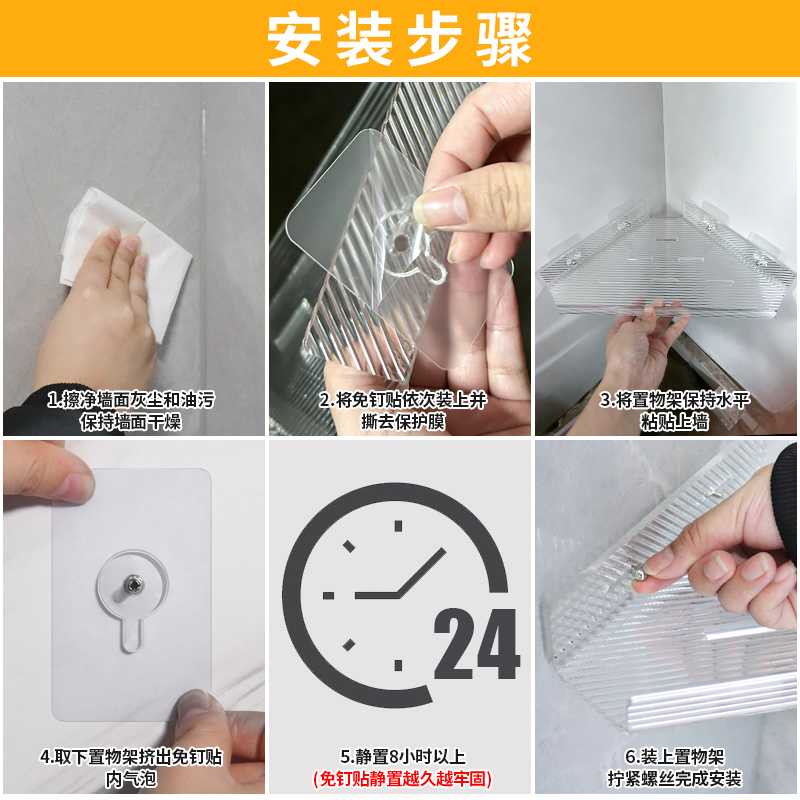 安装步骤

1.擦净墙面灰尘和油污
保持墙面干燥

2.将免钉贴依次装上并
撕去保护膜

3.将置物架保持水平
粘贴上墙

4.取下置物架挤出免钉贴
内气泡

24

5.静置8小时以上
(免钉贴静置越久越牢固)

6.装上置物架
拧紧螺丝完成安装