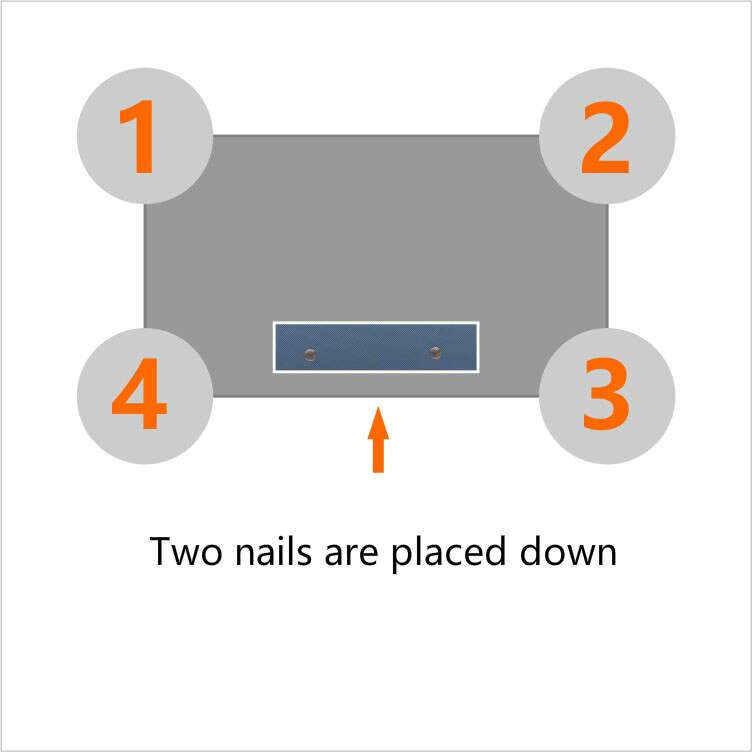 1

2

4

3

Two nails are placed down