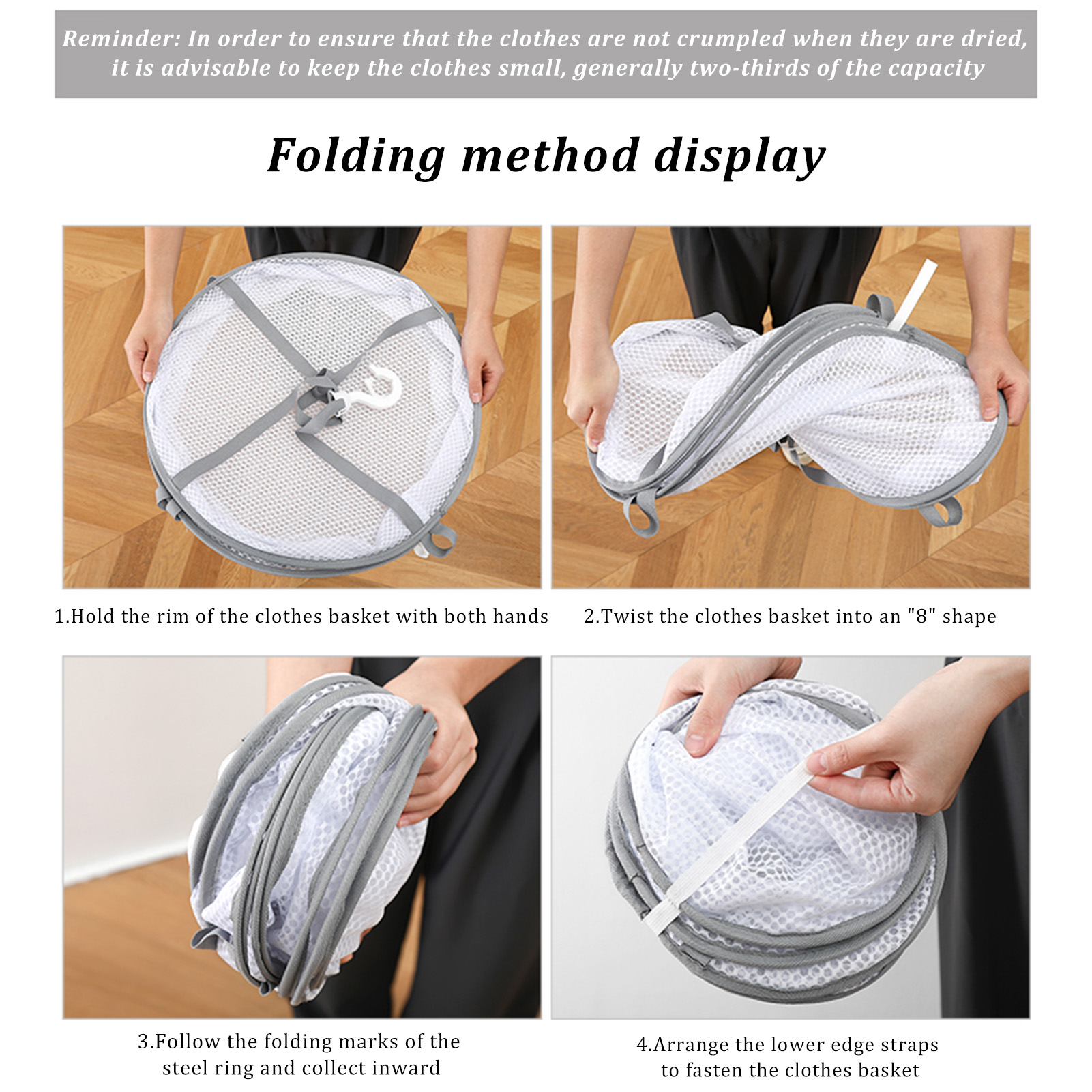 Reminder: In order to ensure that the clothes are not crumpled when they are dried, it is advisable to keep the clothes small, generally two-thirds of the capacity

Folding method display

1.Hold the rim of the clothes basket with both hands

2.Twist the clothes basket into an "8" shape

3.Follow the folding marks of the steel ring and collect inward

4.Arrange the lower edge straps to fasten the clothes basket