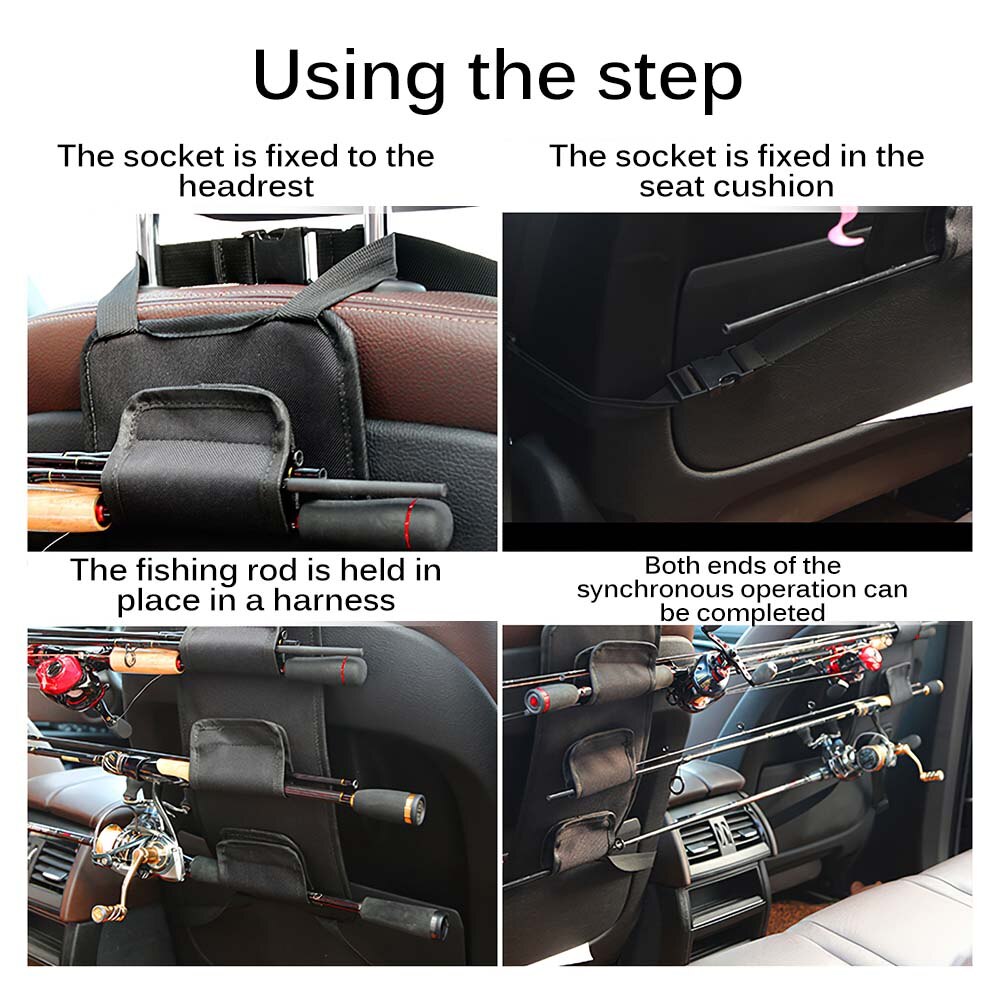 Using the step

The socket is fixed to the headrest

The socket is fixed in the seat cushion

The fishing rod is held in place in a harness

Both ends of the synchronous operation can be completed