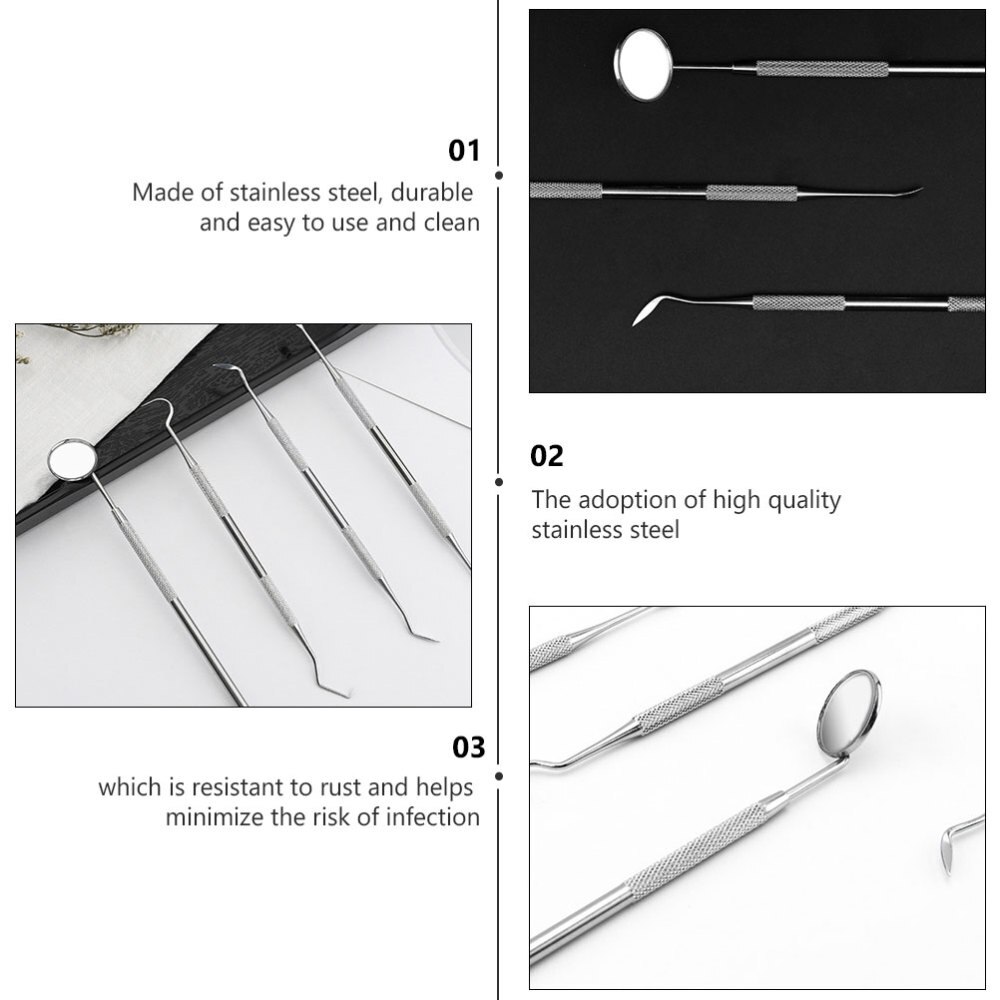 01

Made of stainless steel, durable and easy to use and clean

02

The adoption of high quality stainless steel

03

which is resistant to rust and helps minimize the risk of infection