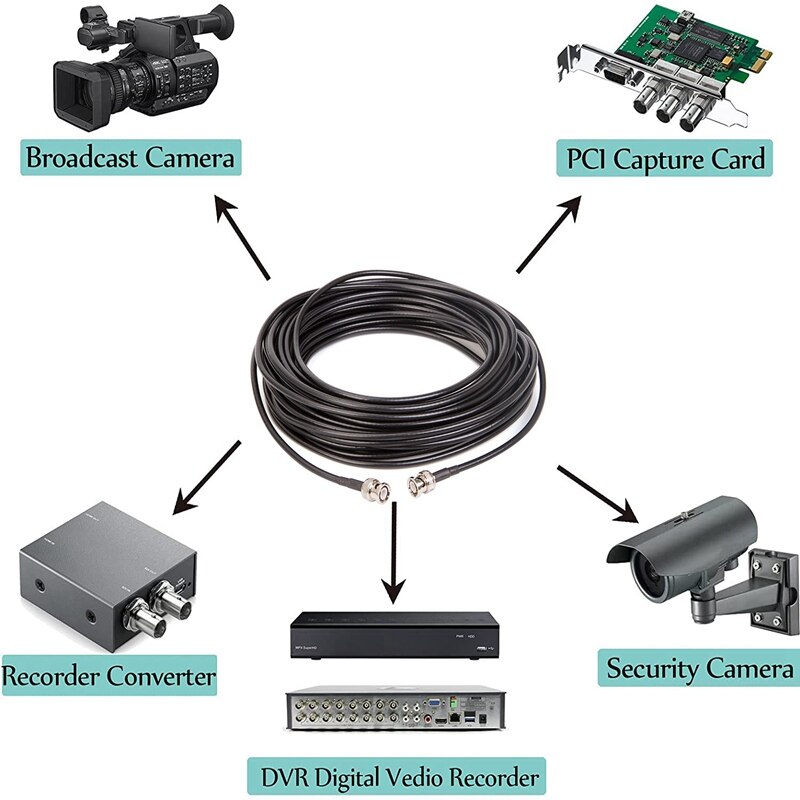 Broadcast Camera

PCI Capture Card

Recorder Converter

Security Camera

DVR Digital Vedio Recorder