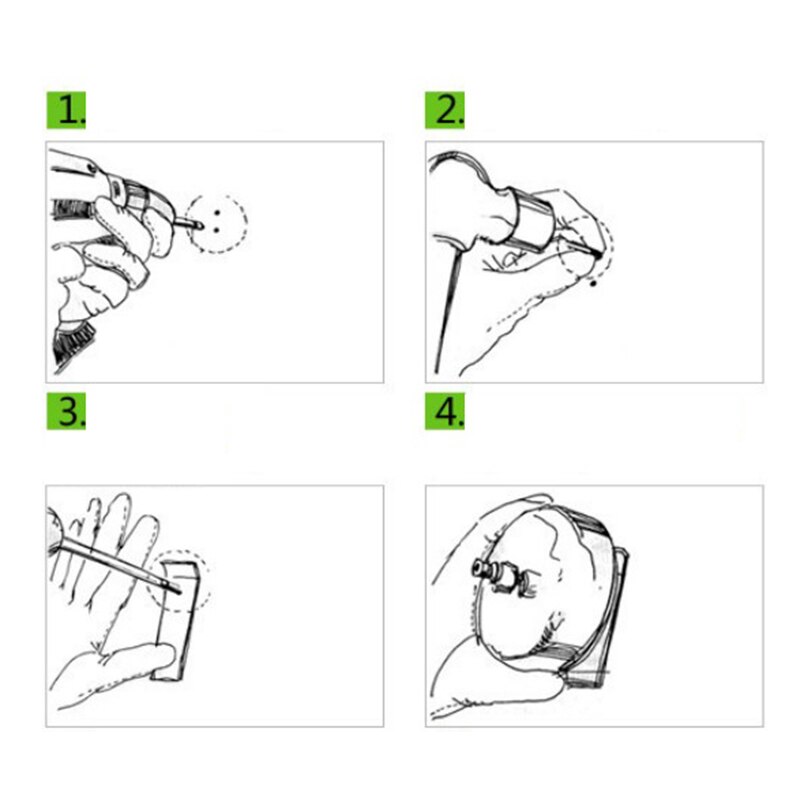 1.

2.

3.

4.