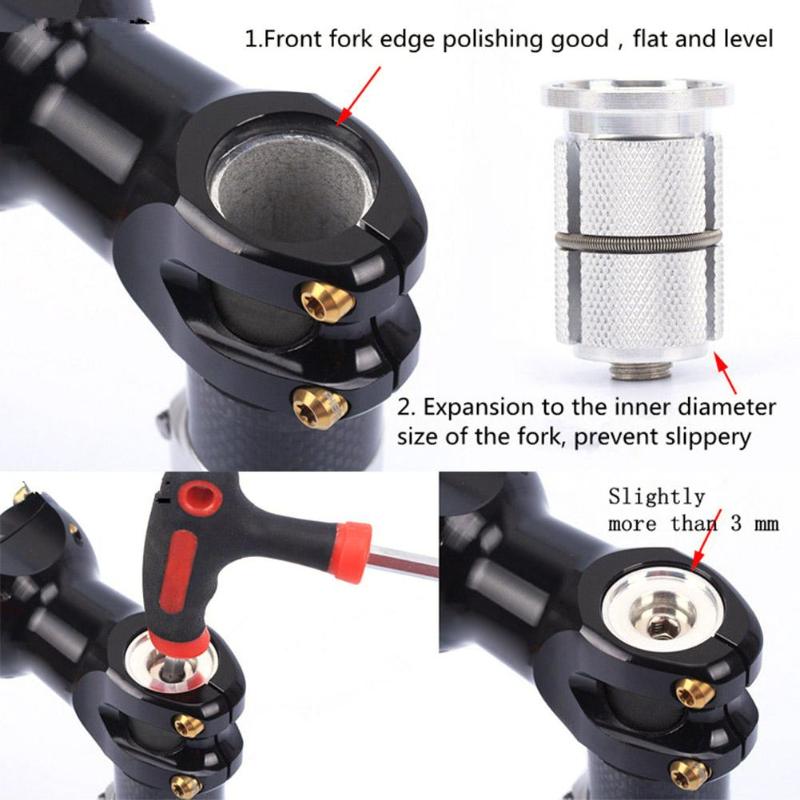 1.Front fork edge polishing good , flat and level

2. Expansion to the inner diameter size of the fork, prevent slippery

Slightly more than 3 mm