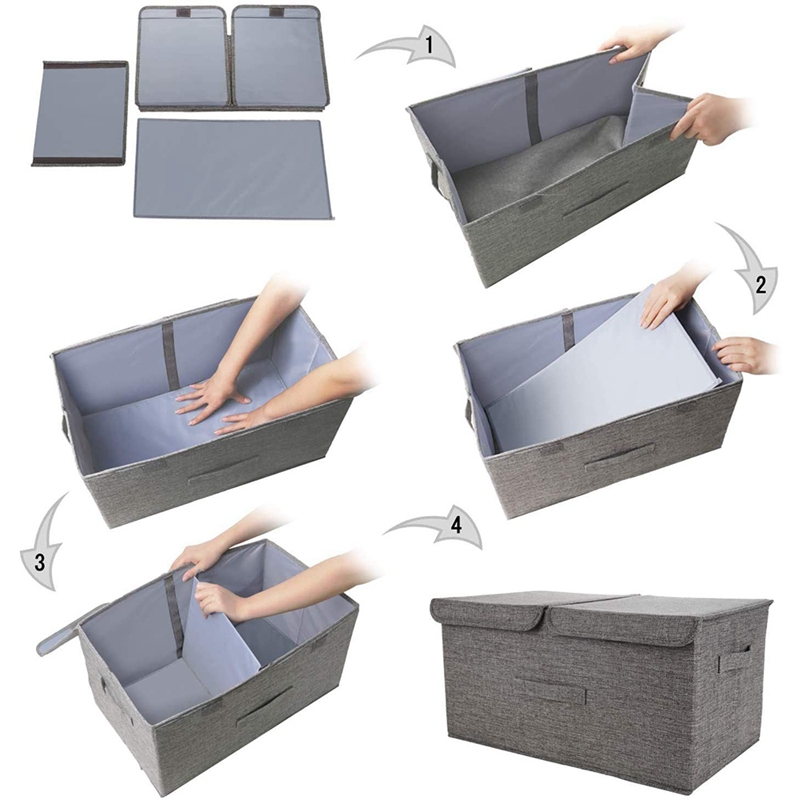 1
2
3
4