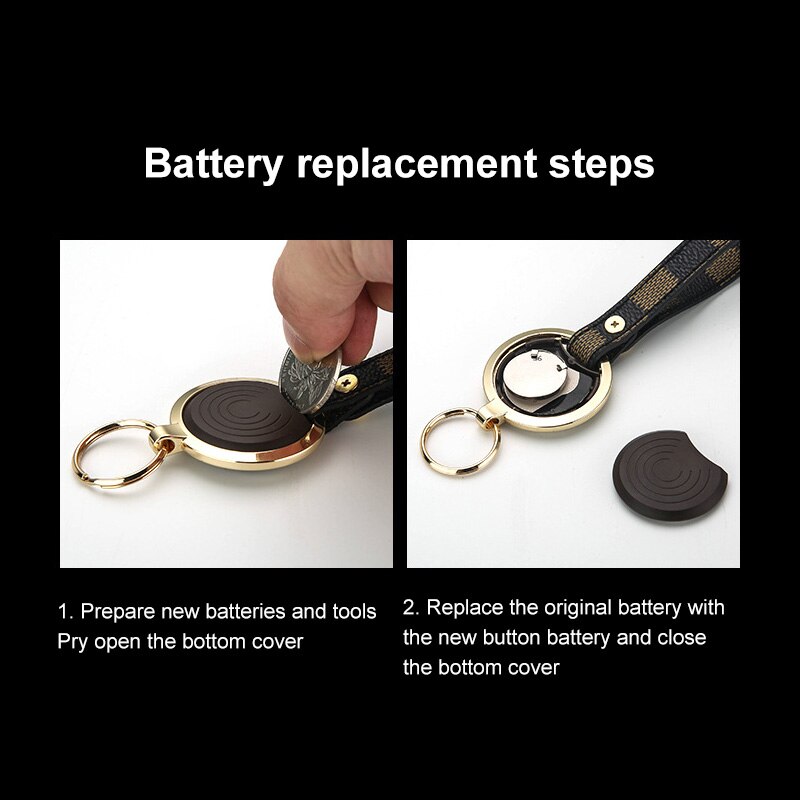 Battery replacement steps

1. Prepare new batteries and tools
Pry open the bottom cover

2. Replace the original battery with the new button battery and close the bottom cover