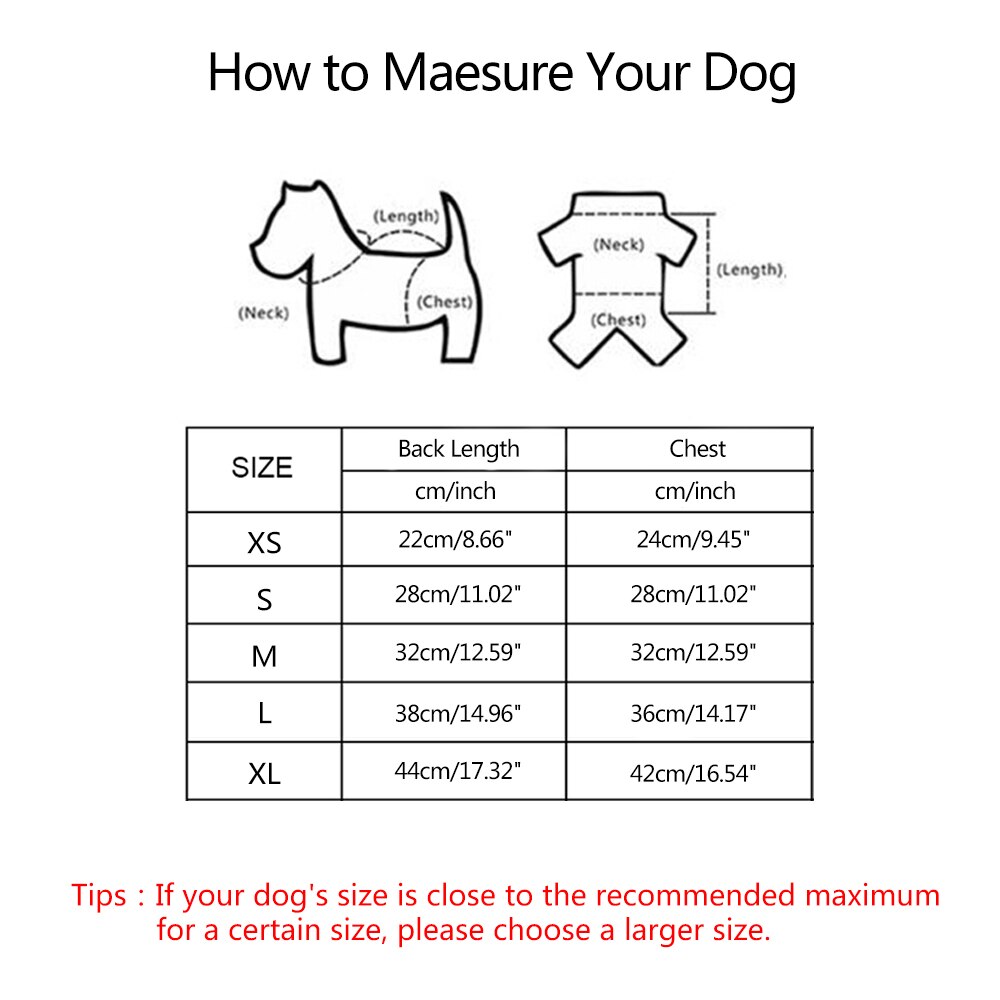 How to Maesure Your Dog

(Length)
(Neck)
(Chest)

(Neck)
(Length)
(Chest)

| SIZE | Back Length | Chest |
|---|---|---|
| | cm/inch | cm/inch |
| XS | 22cm/8.66" | 24cm/9.45" |
| S | 28cm/11.02" | 28cm/11.02" |
| M | 32cm/12.59" | 32cm/12.59" |
| L | 38cm/14.96" | 36cm/14.17" |
| XL | 44cm/17.32" | 42cm/16.54" |

Tips : If your dog's size is close to the recommended maximum for a certain size, please choose a larger size.