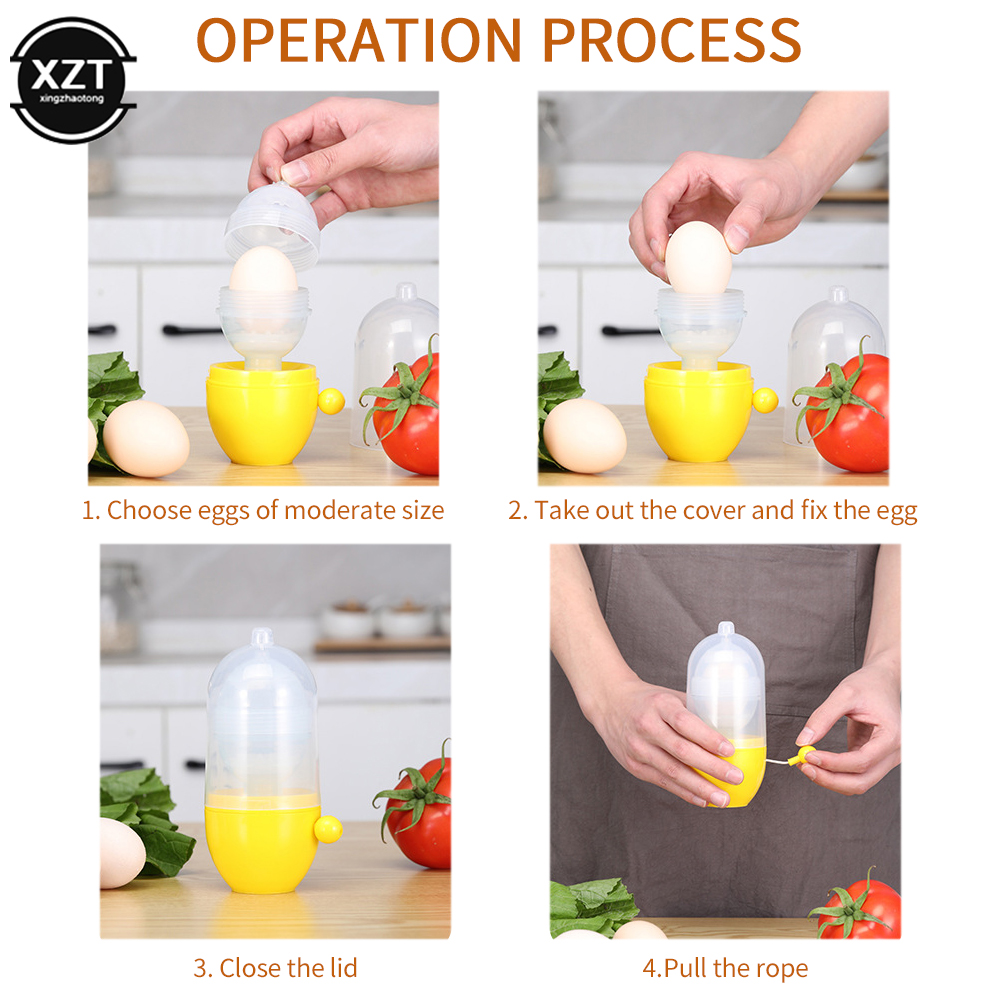 XZT
xingzhaotong

OPERATION PROCESS

1. Choose eggs of moderate size

2. Take out the cover and fix the egg

3. Close the lid

4.Pull the rope